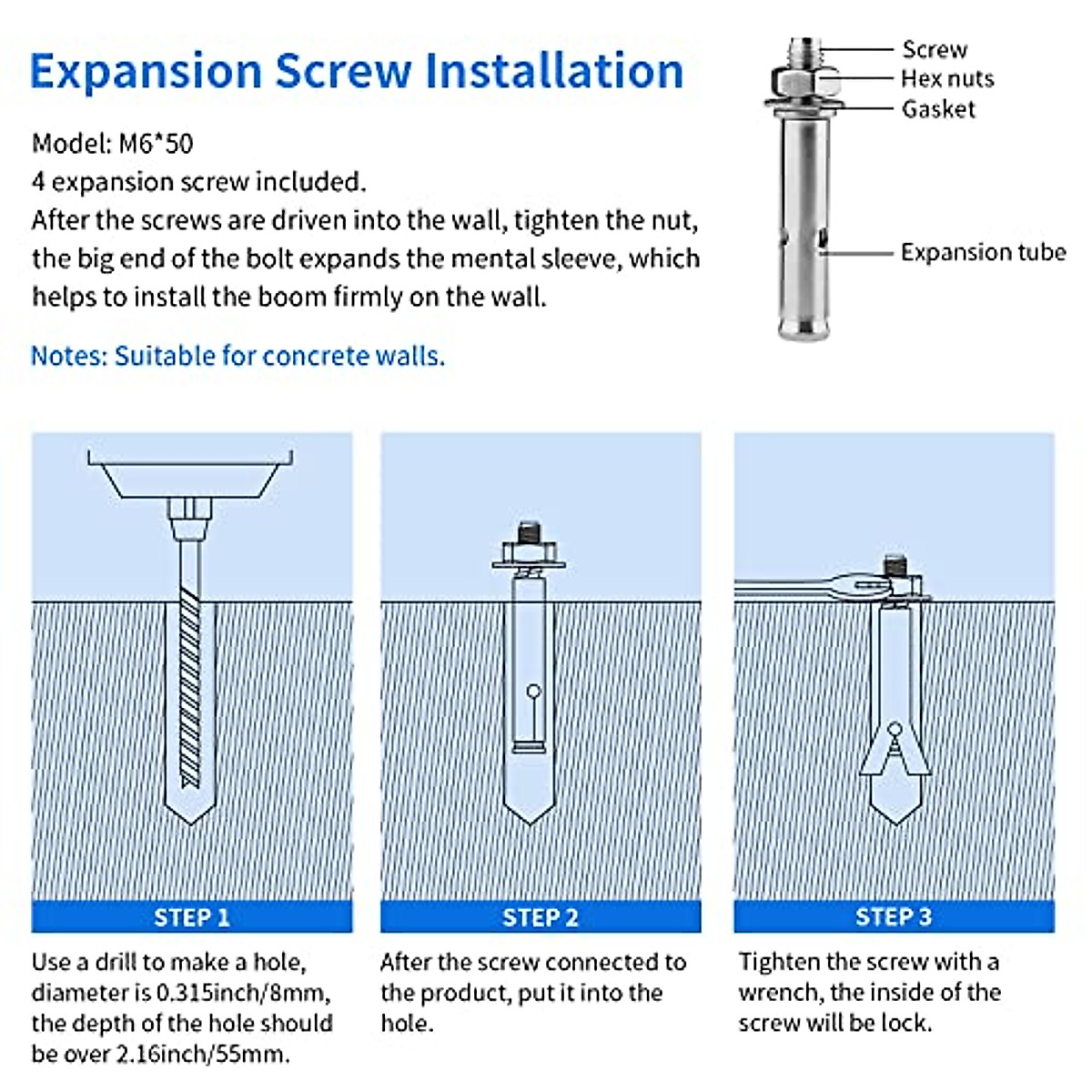 Expansion Screw Installation

Model: M6*50
4 expansion screw included.
After the screws are driven into the wall, tighten the nut, the big end of the bolt expands the mental sleeve, which helps to install the boom firmly on the wall.

Notes: Suitable for concrete walls.

Screw
Hex nuts
Gasket
Expansion tube

STEP 1

Use a drill to make a hole, diameter is 0.315inch/8mm, the depth of the hole should be over 2.16inch/55mm.

STEP 2

After the screw connected to the product, put it into the hole.

STEP 3

Tighten the screw with a wrench, the inside of the screw will be lock.