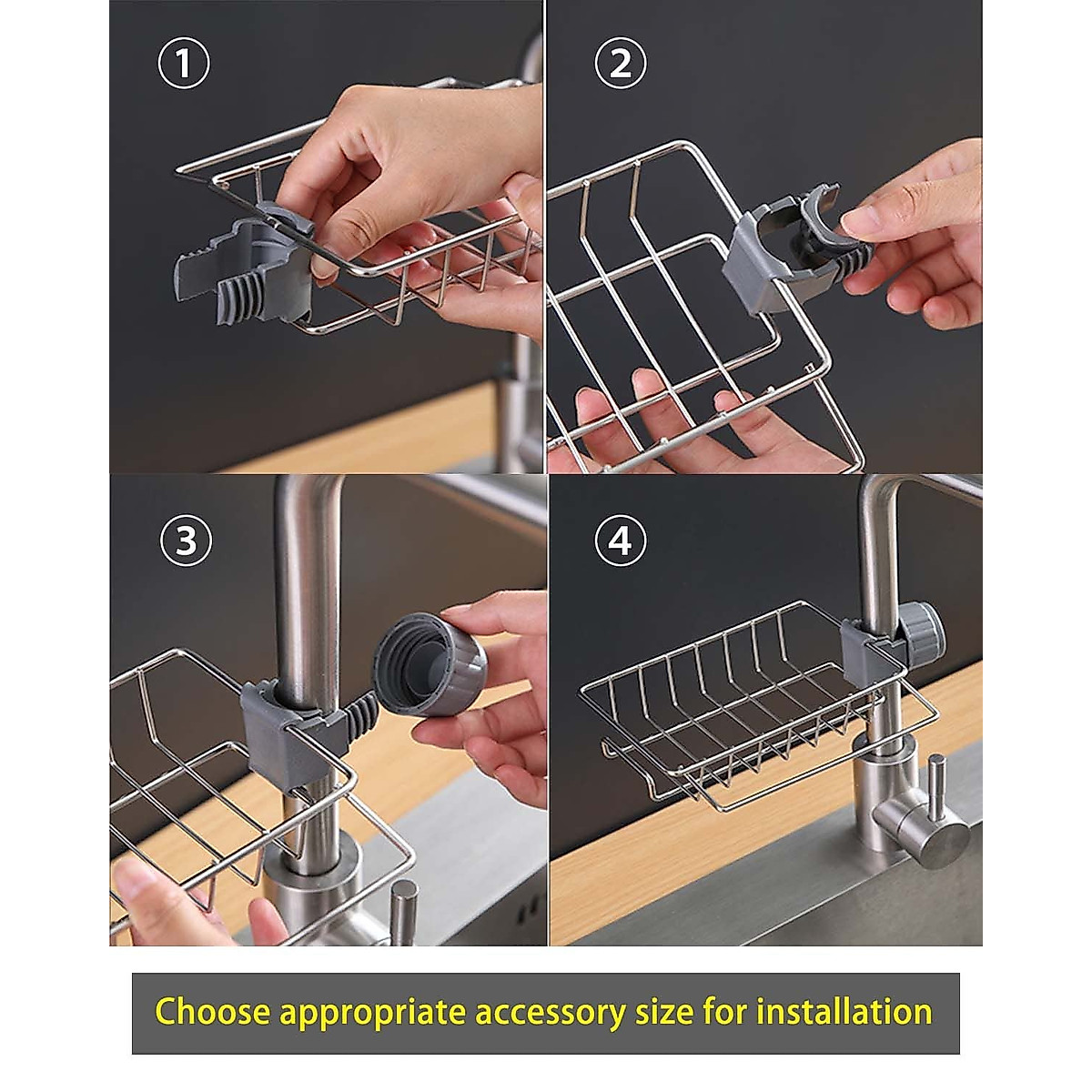 ①

②

③

④

Choose appropriate accessory size for installation