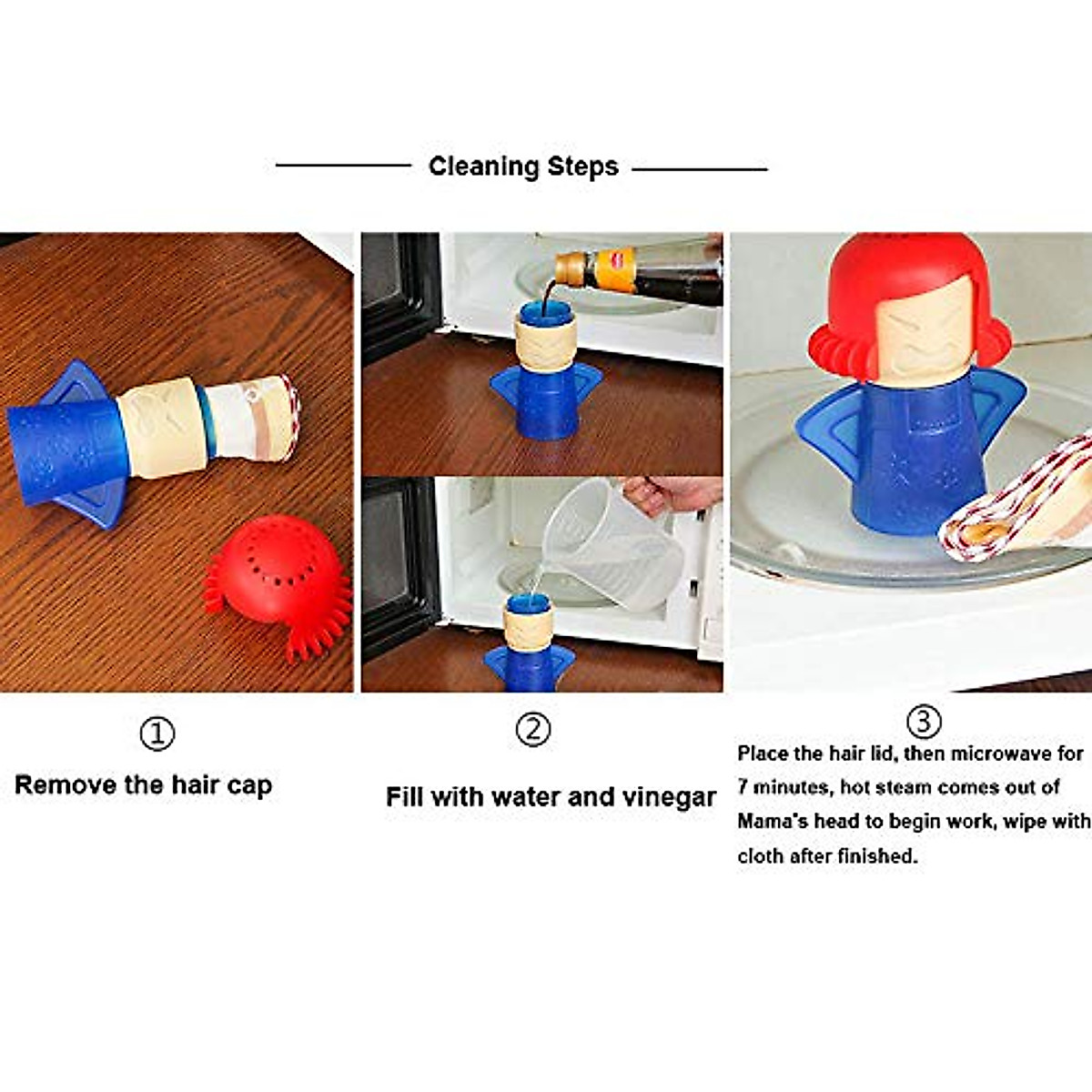 Cleaning Steps

①

Remove the hair cap

②

Fill with water and vinegar

③

Place the hair lid, then microwave for 7 minutes, hot steam comes out of Mama's head to begin work, wipe with cloth after finished.