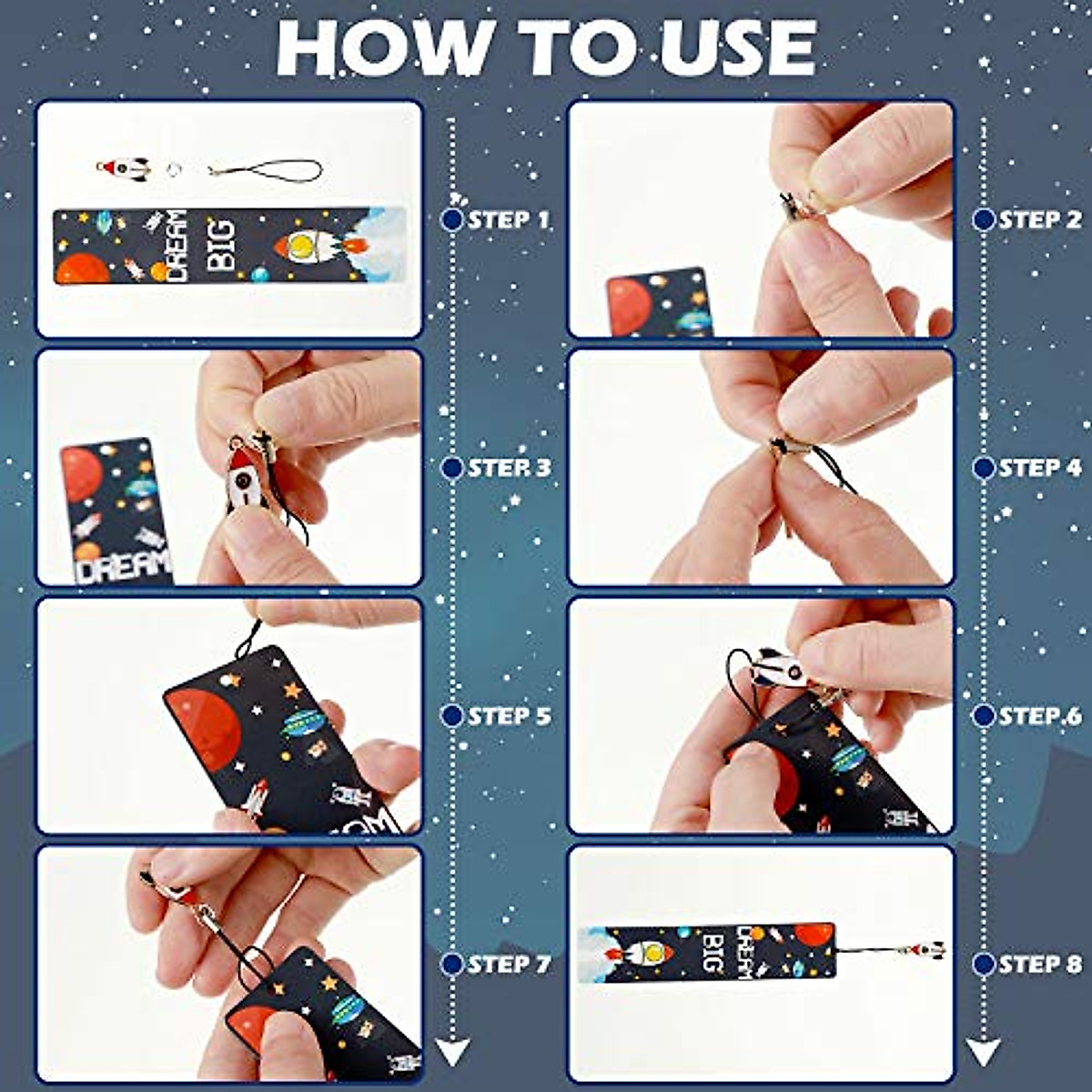 HOW TO USE

DREAM BIG

STEP 1

STEP 2

DREAM

STEP 3

STEP 4

STEP 5

STEP 6

STEP 7

DREAM BIG

STEP 8