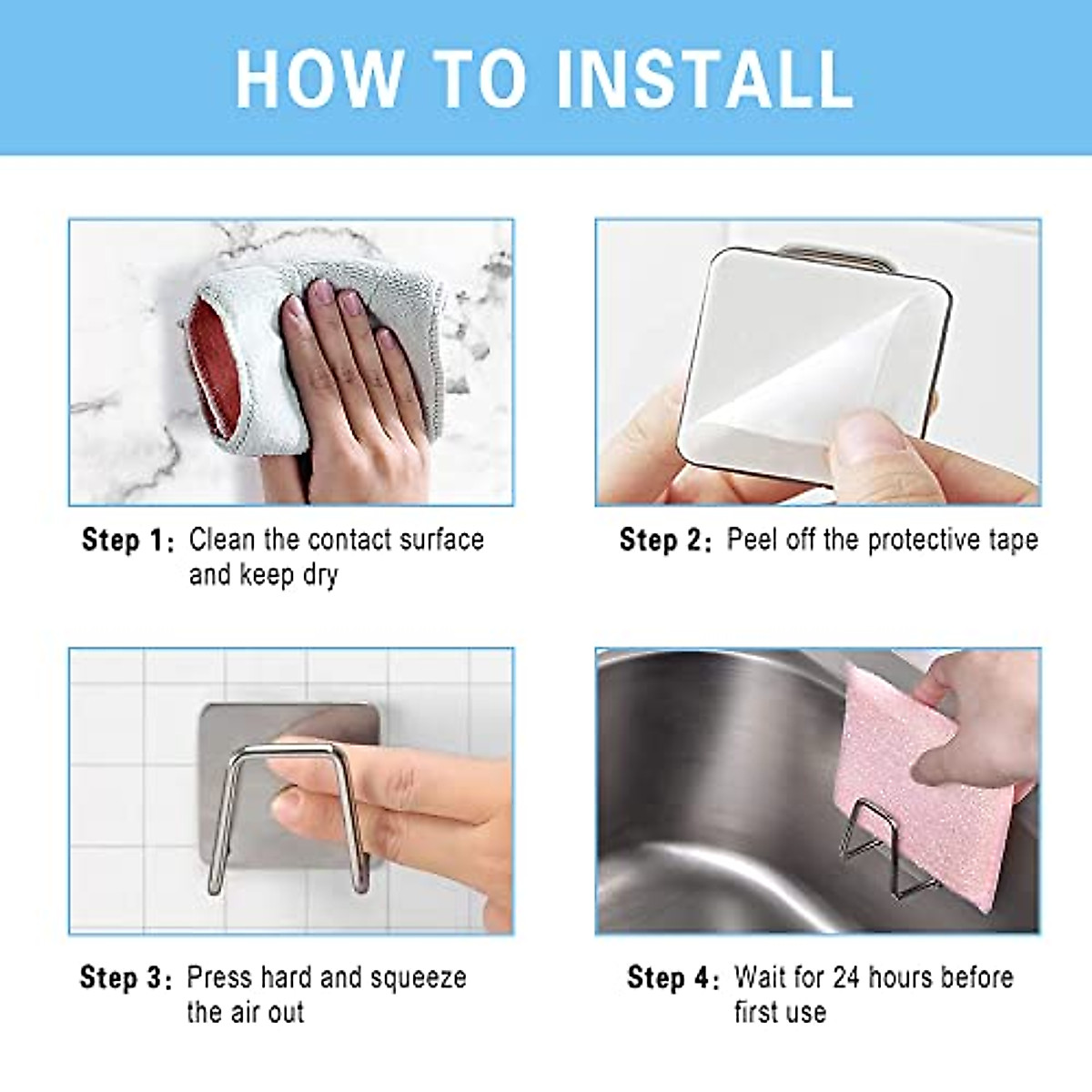 HOW TO INSTALL

Step 1: Clean the contact surface and keep dry

Step 2: Peel off the protective tape

Step 3: Press hard and squeeze the air out

Step 4: Wait for 24 hours before first use