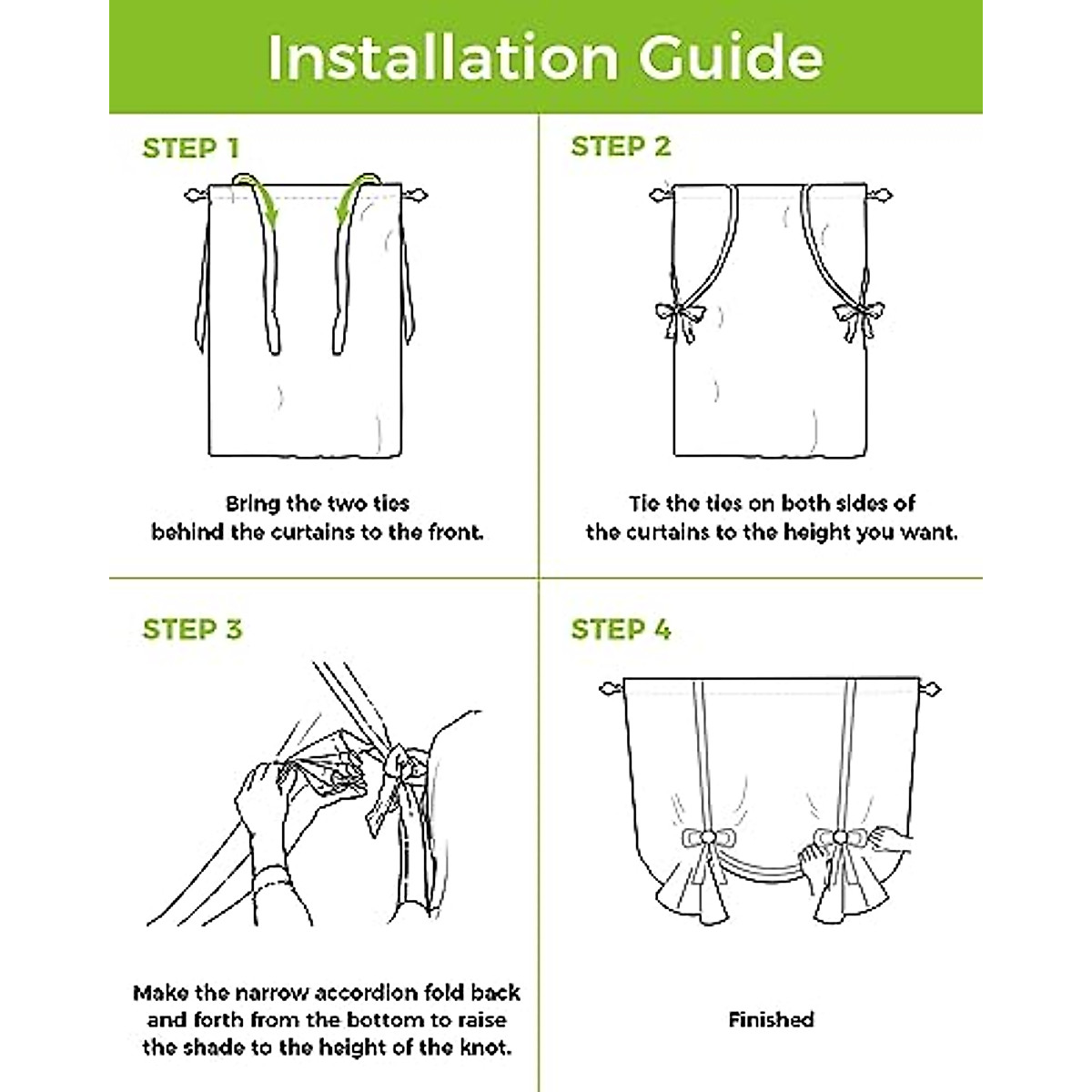 Installation Guide

STEP 1

Bring the two ties behind the curtains to the front.

STEP 2

Tie the ties on both sides of the curtains to the height you want.

STEP 3

Make the narrow accordion fold back and forth from the bottom to raise the shade to the height of the knot.

STEP 4

Finished