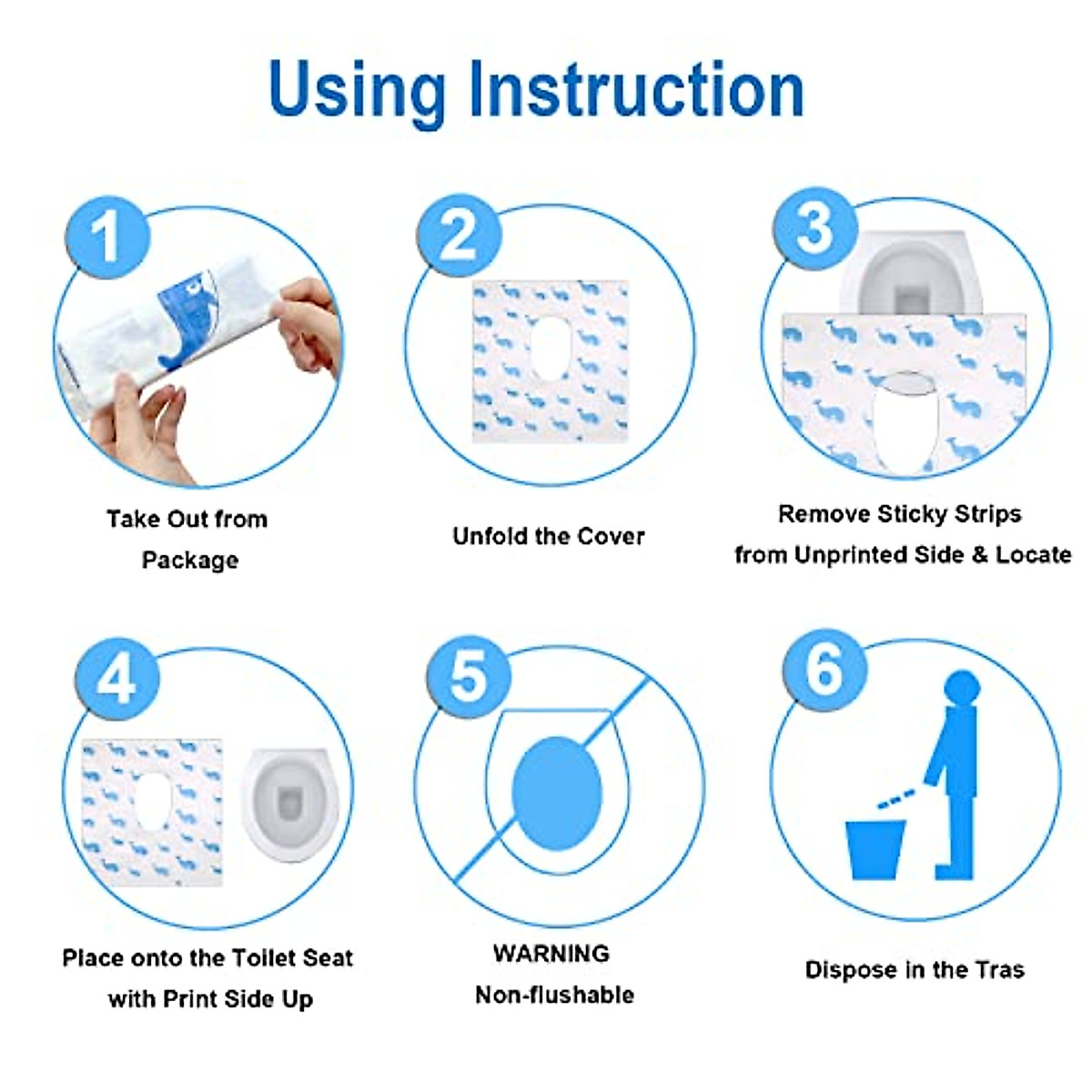 Using Instruction

1

Take Out from Package

2

Unfold the Cover

3

Remove Sticky Strips from Unprinted Side & Locate

4

Place onto the Toilet Seat with Print Side Up

5

WARNING Non-flushable

6

Dispose in the Tras