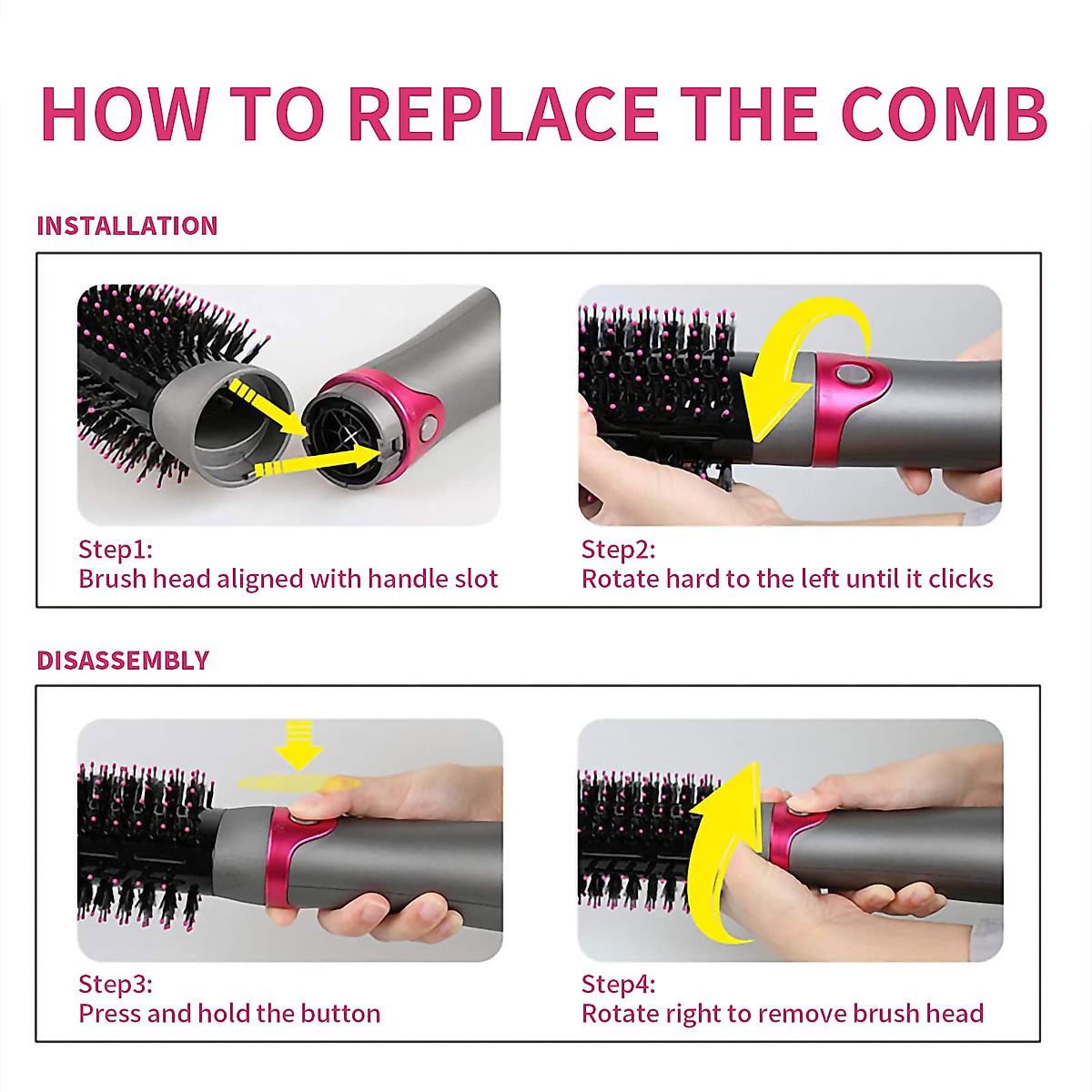 HOW TO REPLACE THE COMB

INSTALLATION

Step1:
Brush head aligned with handle slot

Step2:
Rotate hard to the left until it clicks

DISASSEMBLY

Step3:
Press and hold the button

Step4:
Rotate right to remove brush head