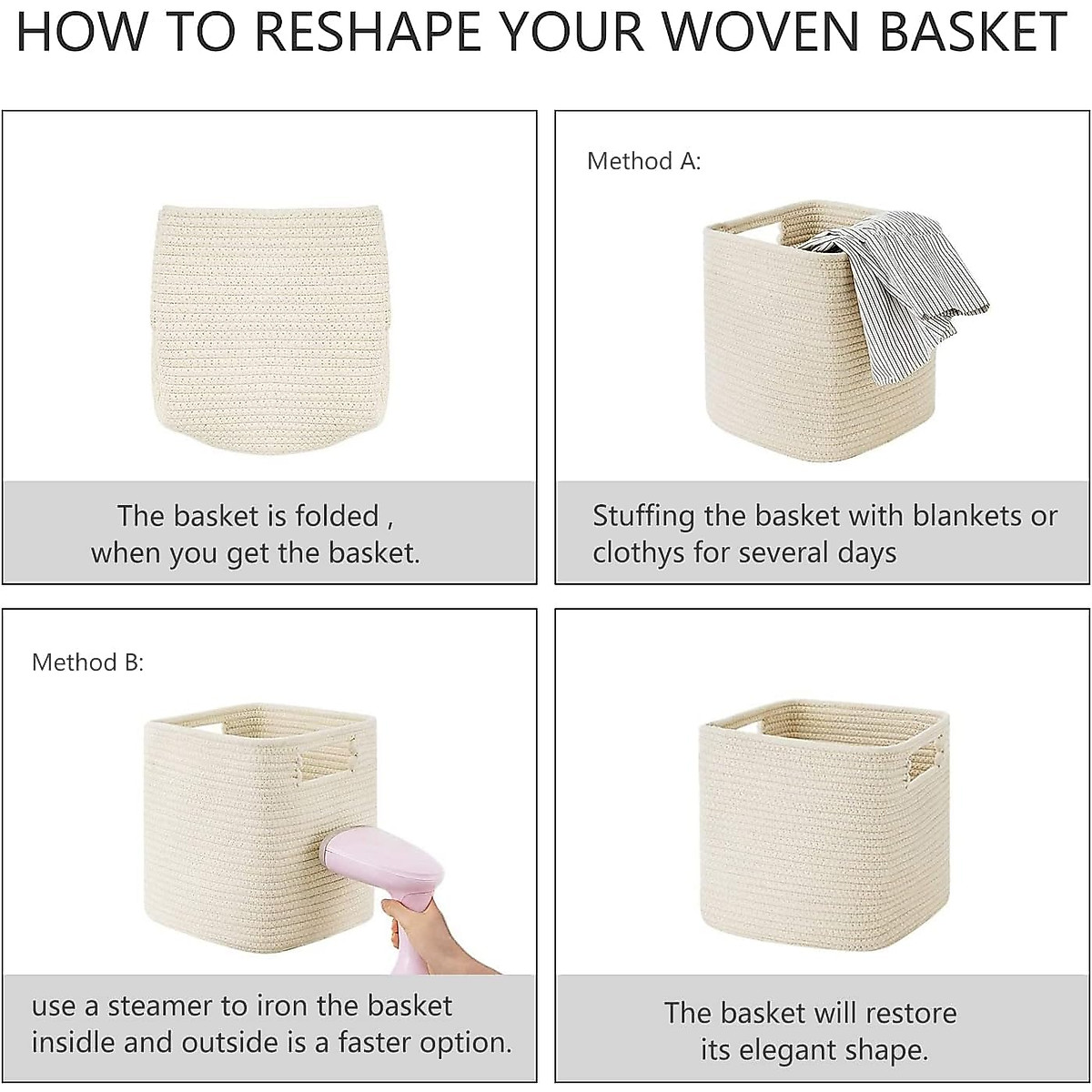 HOW TO RESHAPE YOUR WOVEN BASKET

The basket is folded , when you get the basket.

Method A:

Stuffing the basket with blankets or clothys for several days

Method B:

use a steamer to iron the basket inside and outside is a faster option.

The basket will restore its elegant shape.