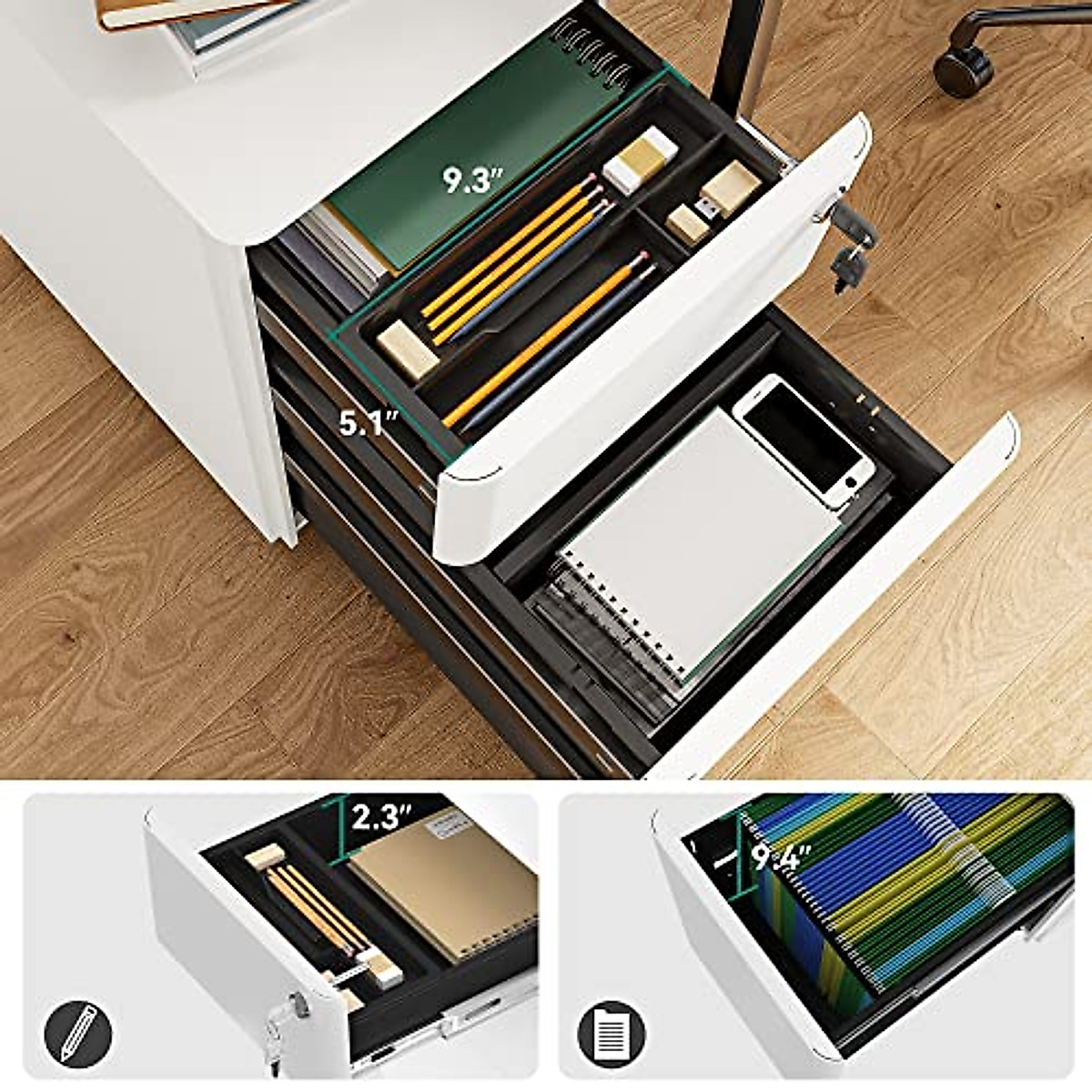 9.3"
5.1"
2.3"
9.4"