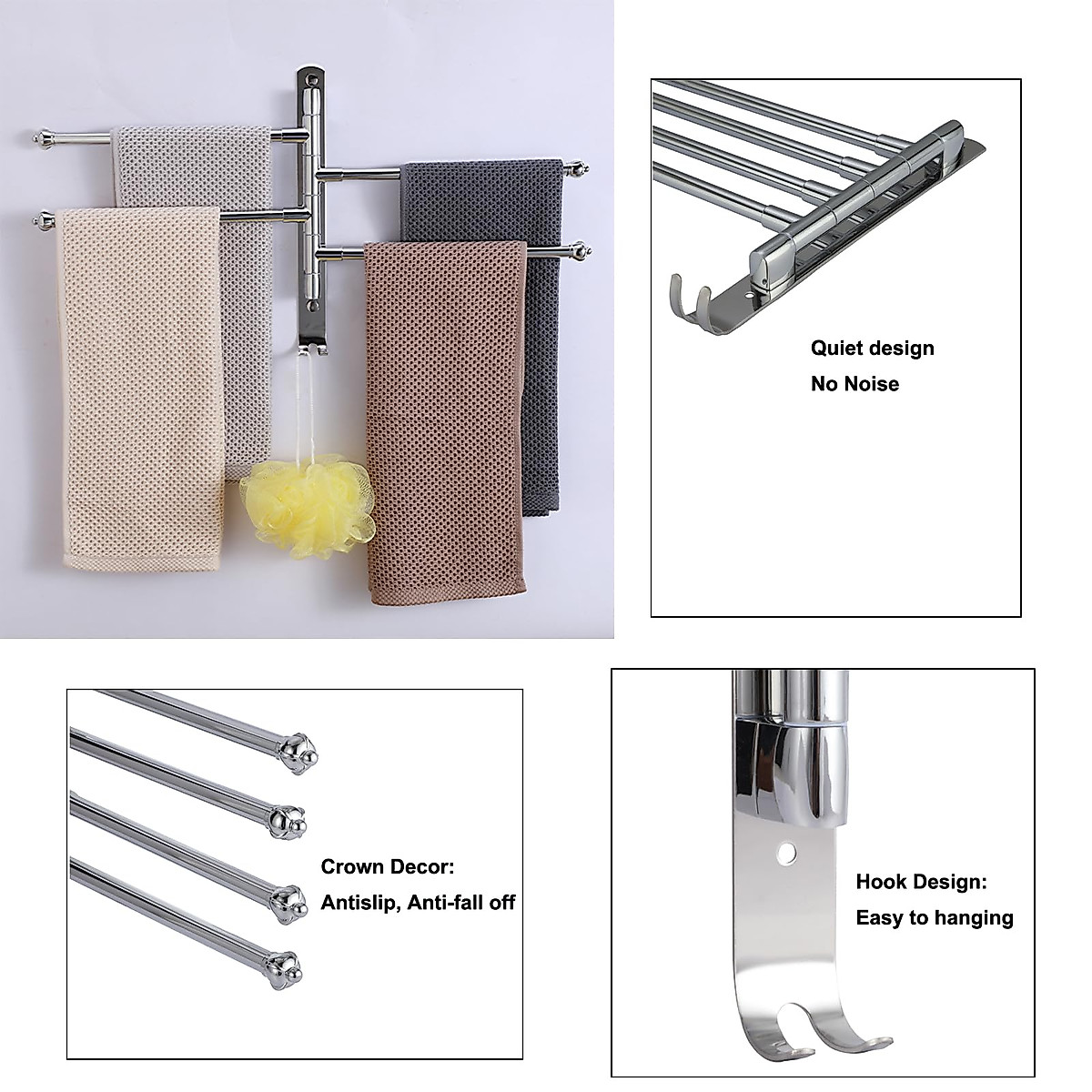 Quiet design
No Noise

Crown Decor:
Antislip, Anti-fall off

Hook Design:
Easy to hanging