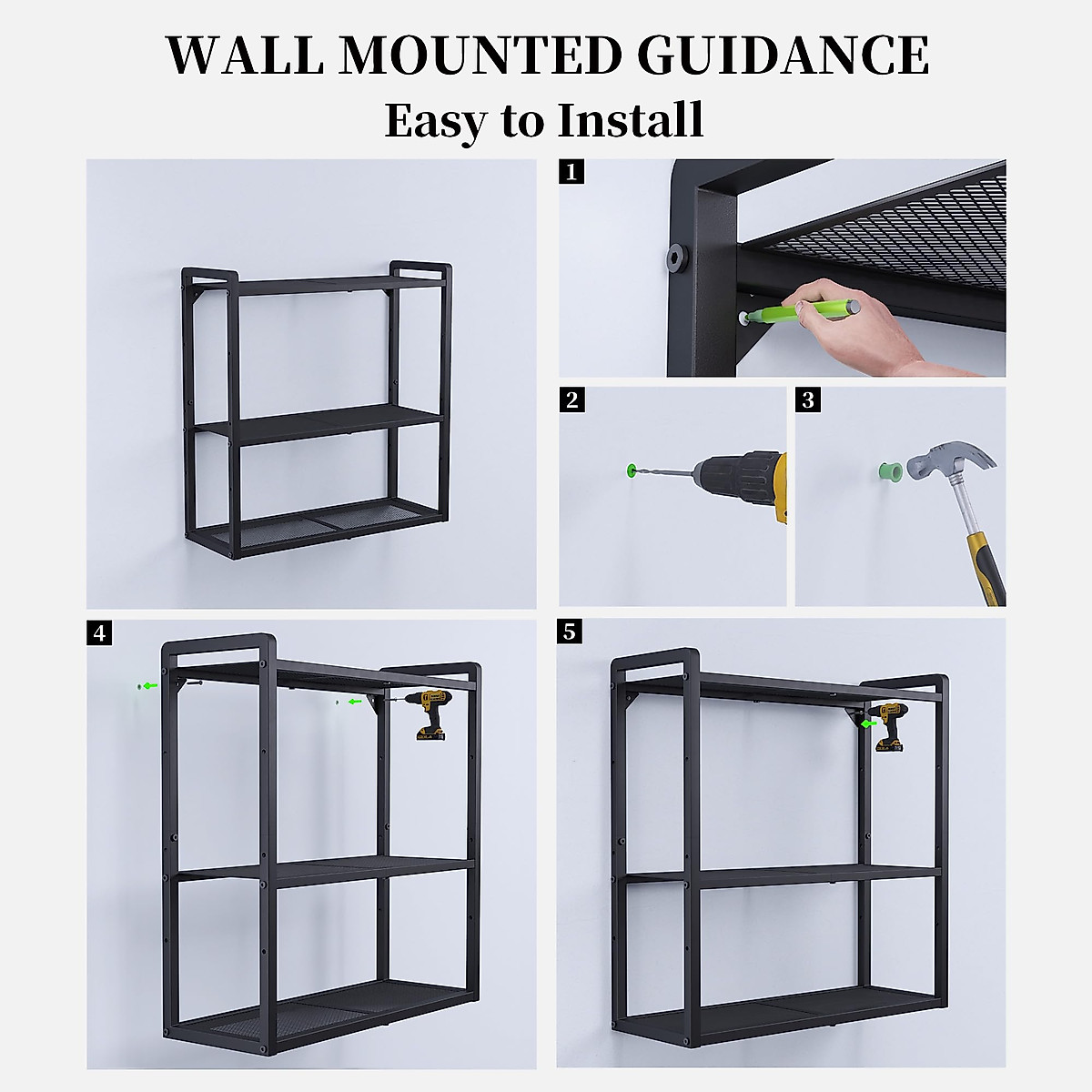 WALL MOUNTED GUIDANCE
Easy to Install

1

2

3

4

5