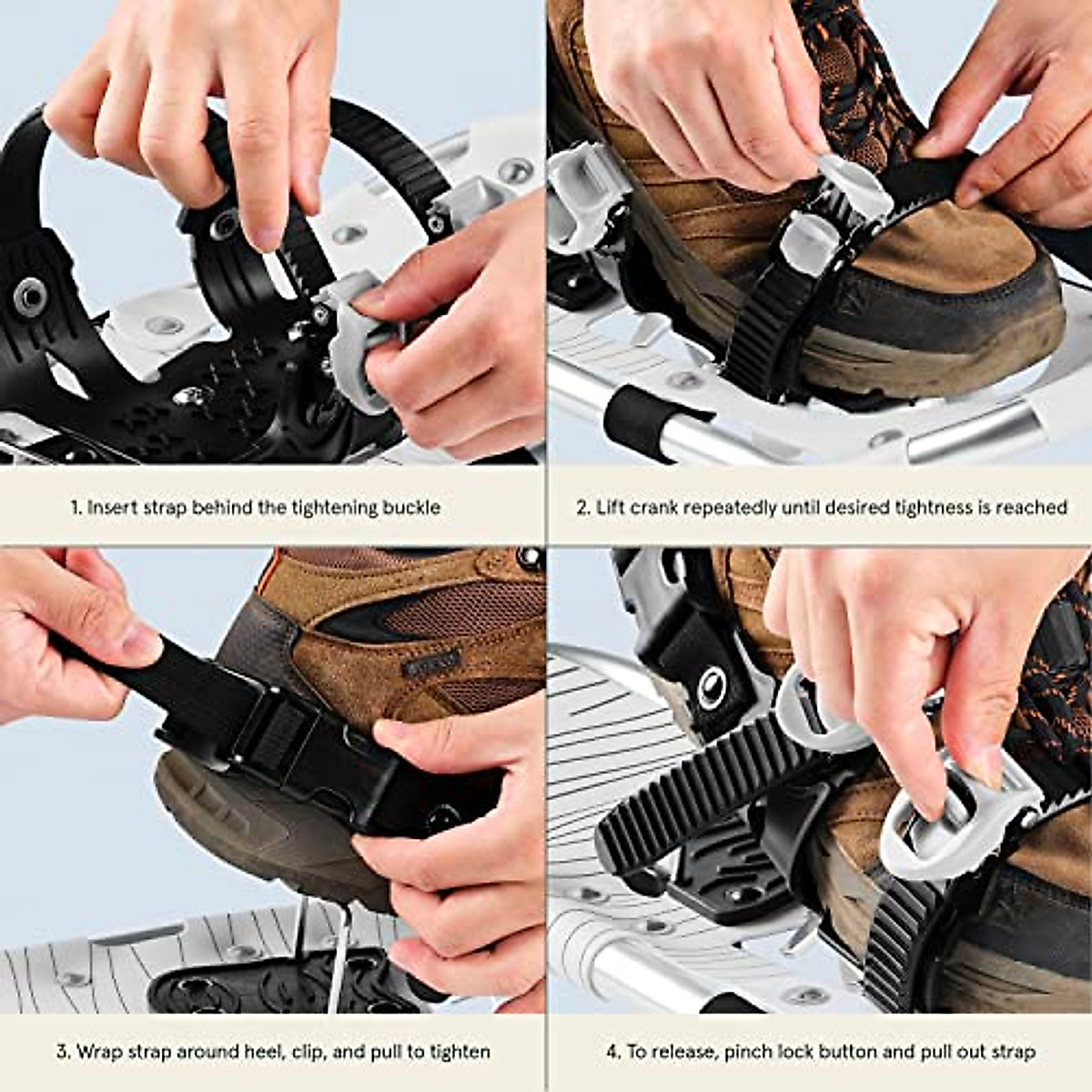 1. Insert strap behind the tightening buckle

2. Lift crank repeatedly until desired tightness is reached

3. Wrap strap around heel, clip, and pull to tighten

4. To release, pinch lock button and pull out strap