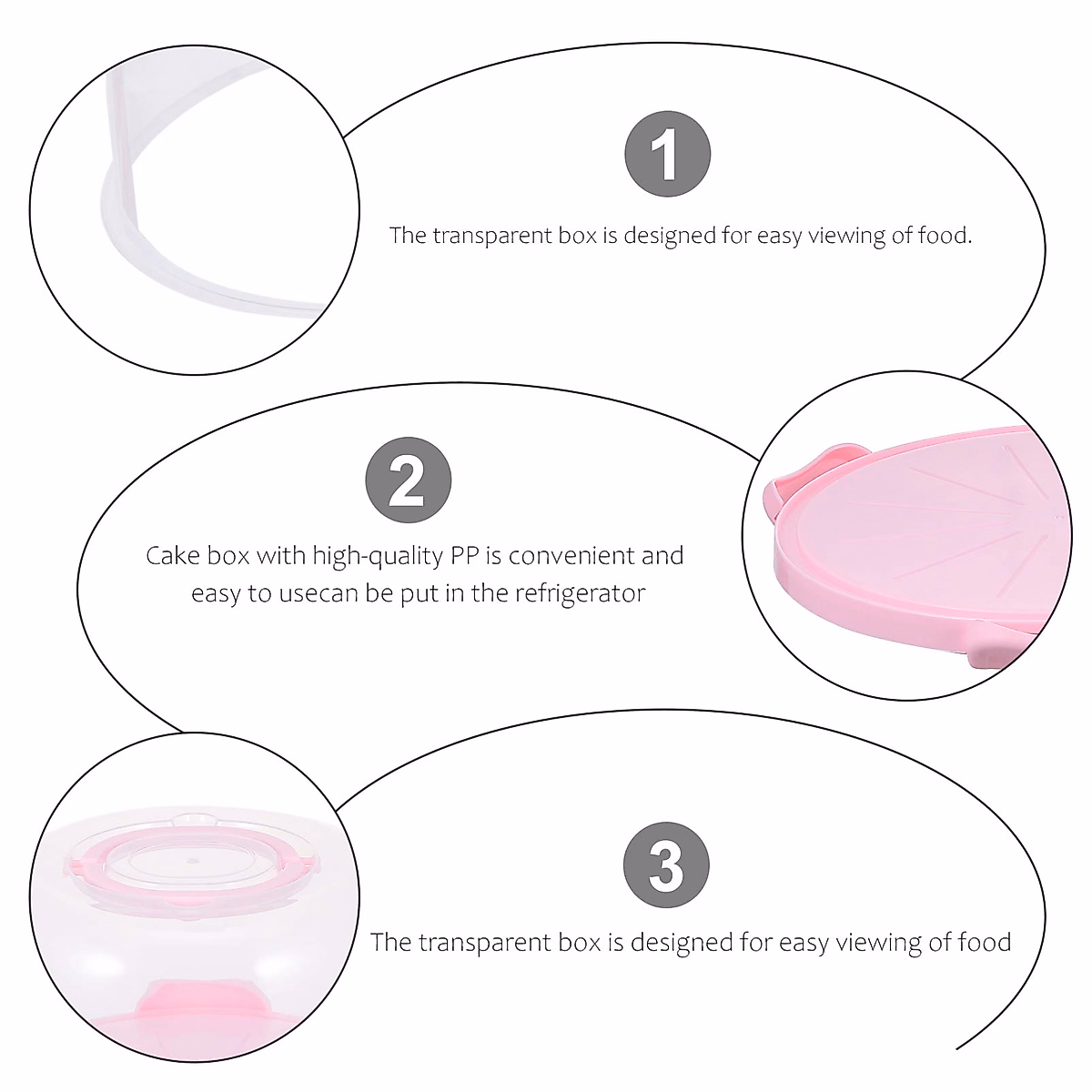 1

The transparent box is designed for easy viewing of food.

2

Cake box with high-quality PP is convenient and easy to usecan be put in the refrigerator

3

The transparent box is designed for easy viewing of food