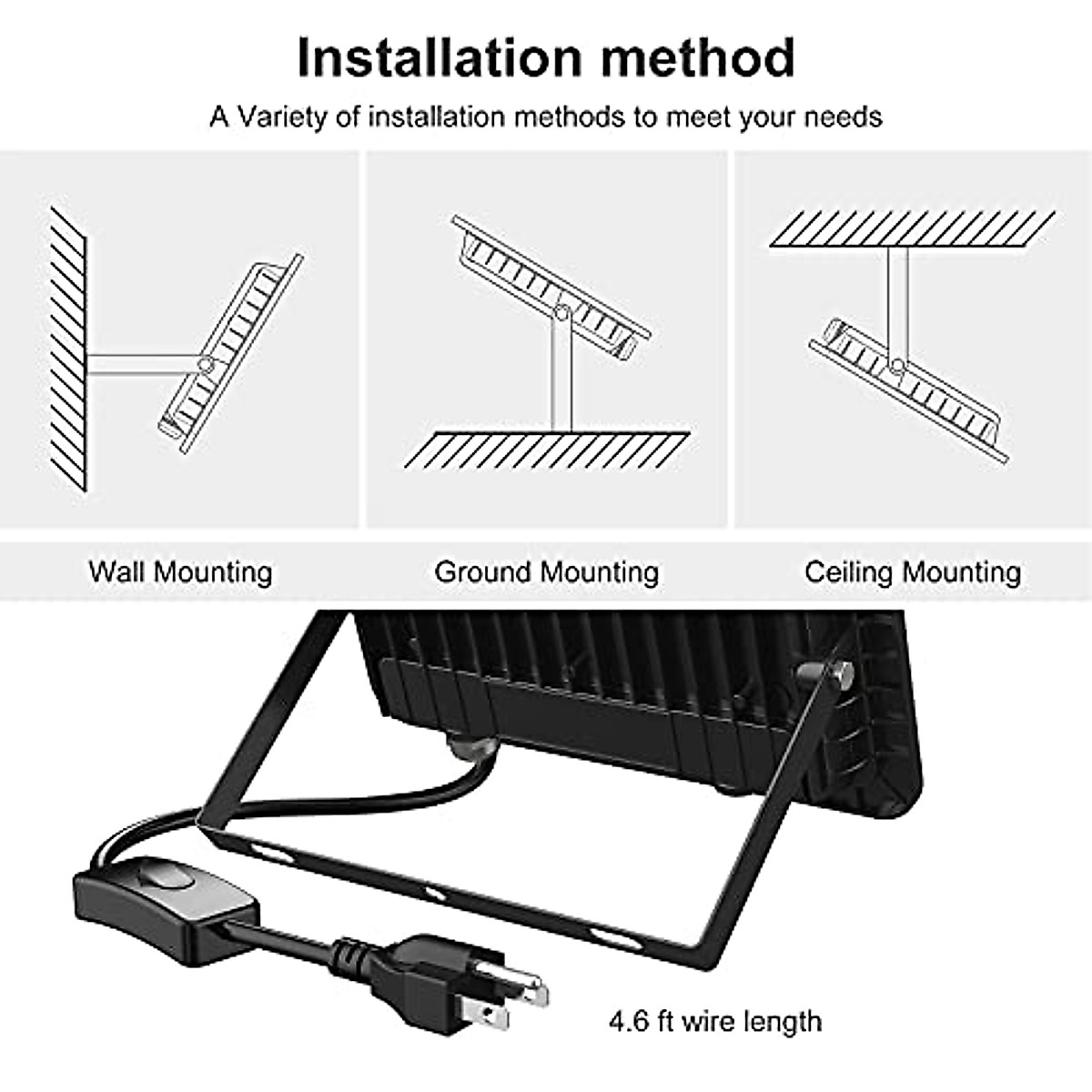 Installation method

A Variety of installation methods to meet your needs

Wall Mounting

Ground Mounting

Ceiling Mounting

4.6 ft wire length