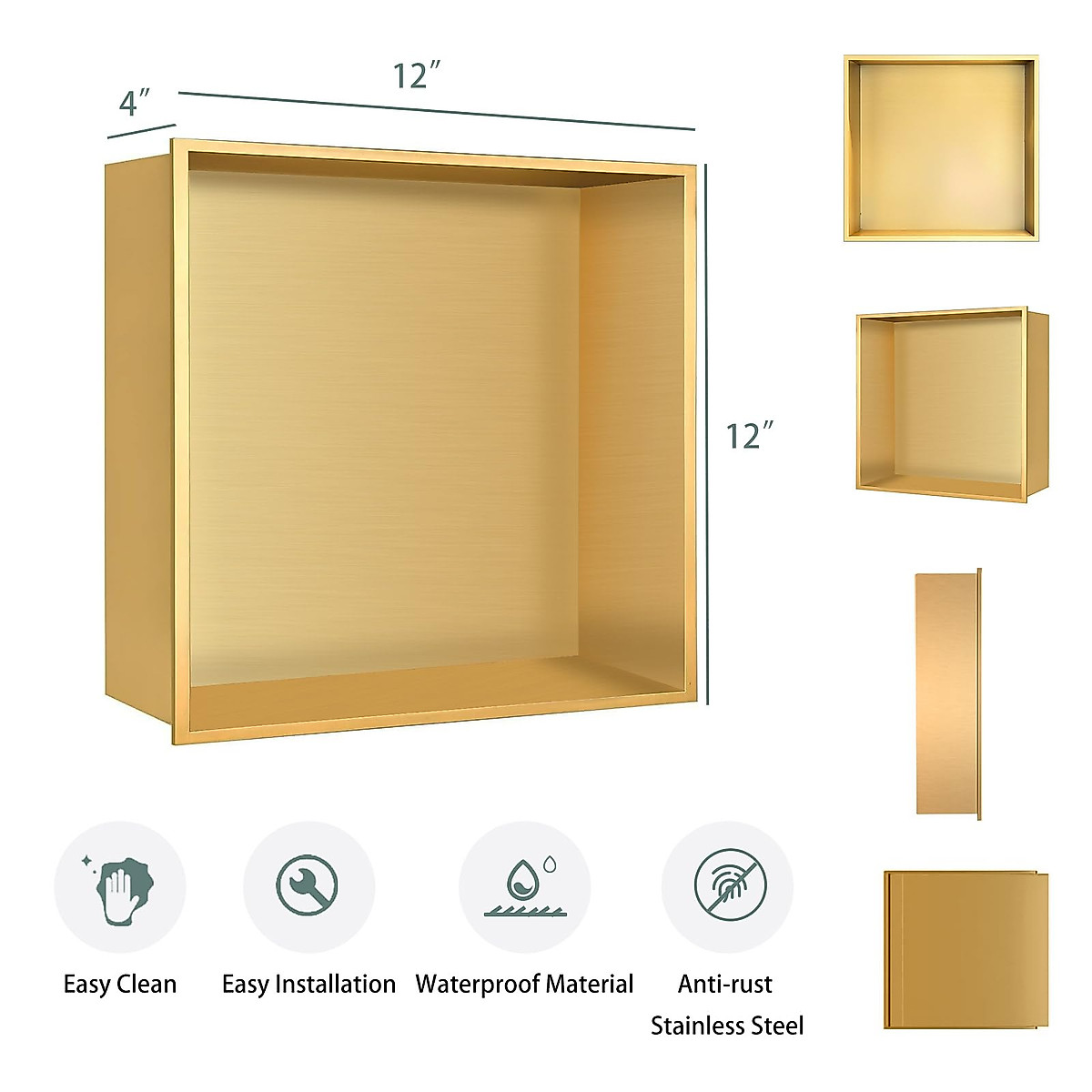 4″

12″

12″

Easy Clean

Easy Installation

Waterproof Material

Anti-rust Stainless Steel