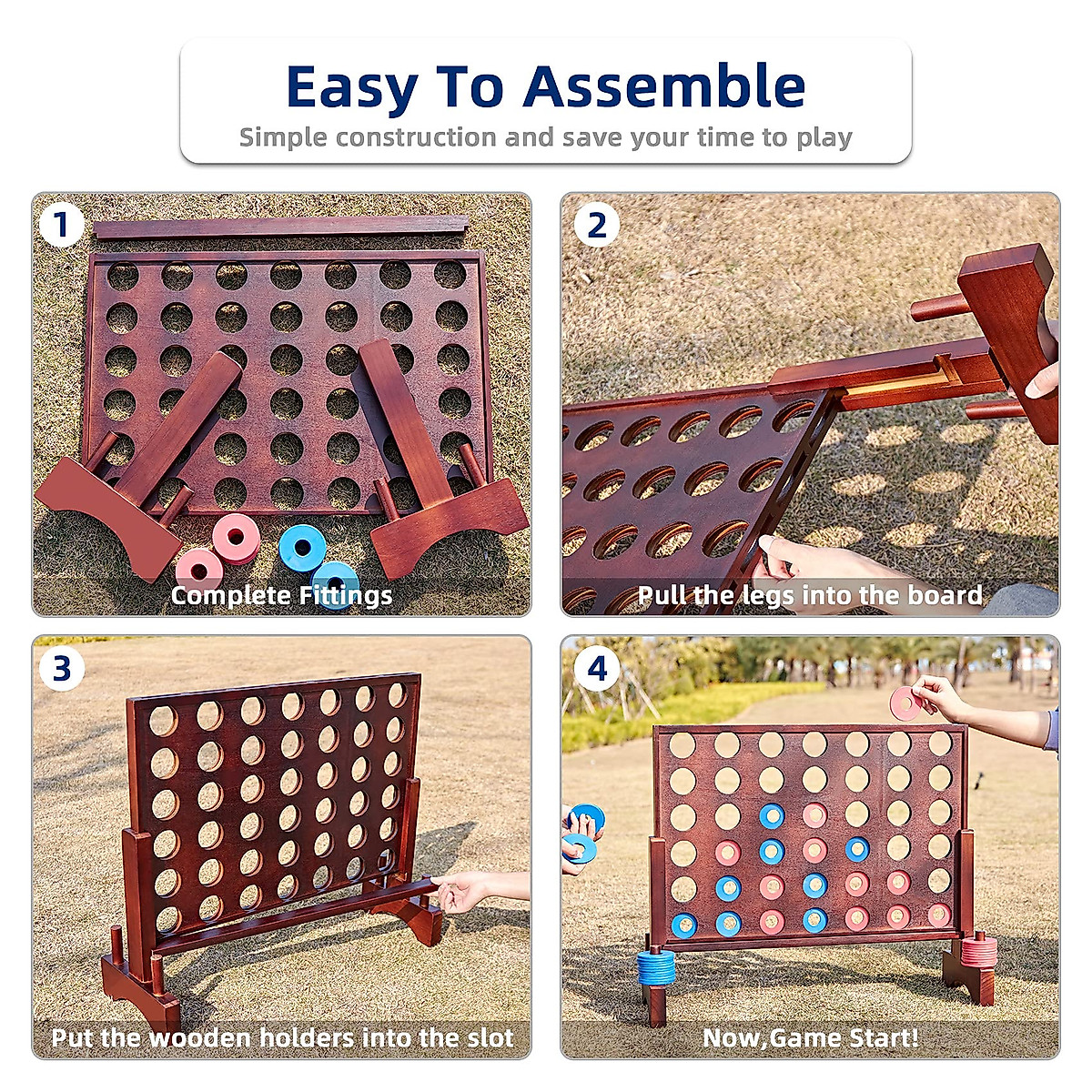 Easy To Assemble

Simple construction and save your time to play

1

Complete Fittings

2

Pull the legs into the board

3

Put the wooden holders into the slot

4

Now,Game Start!