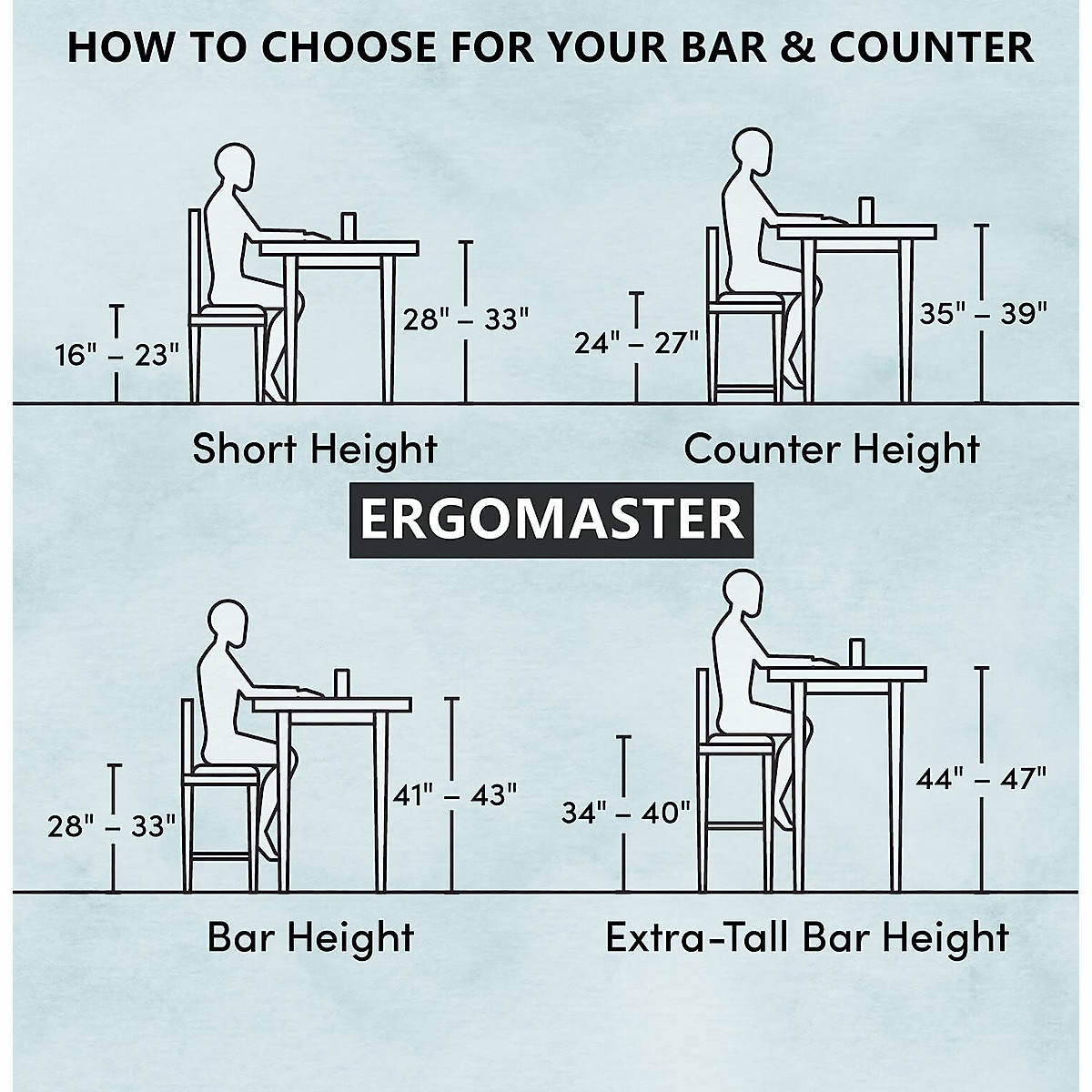 HOW TO CHOOSE FOR YOUR BAR & COUNTER

16" – 23"

28" – 33"

Short Height

24" – 27"

35" – 39"

Counter Height

ERGOMASTER

28" – 33"

41" – 43"

Bar Height

34" – 40"

44" – 47"

Extra-Tall Bar Height