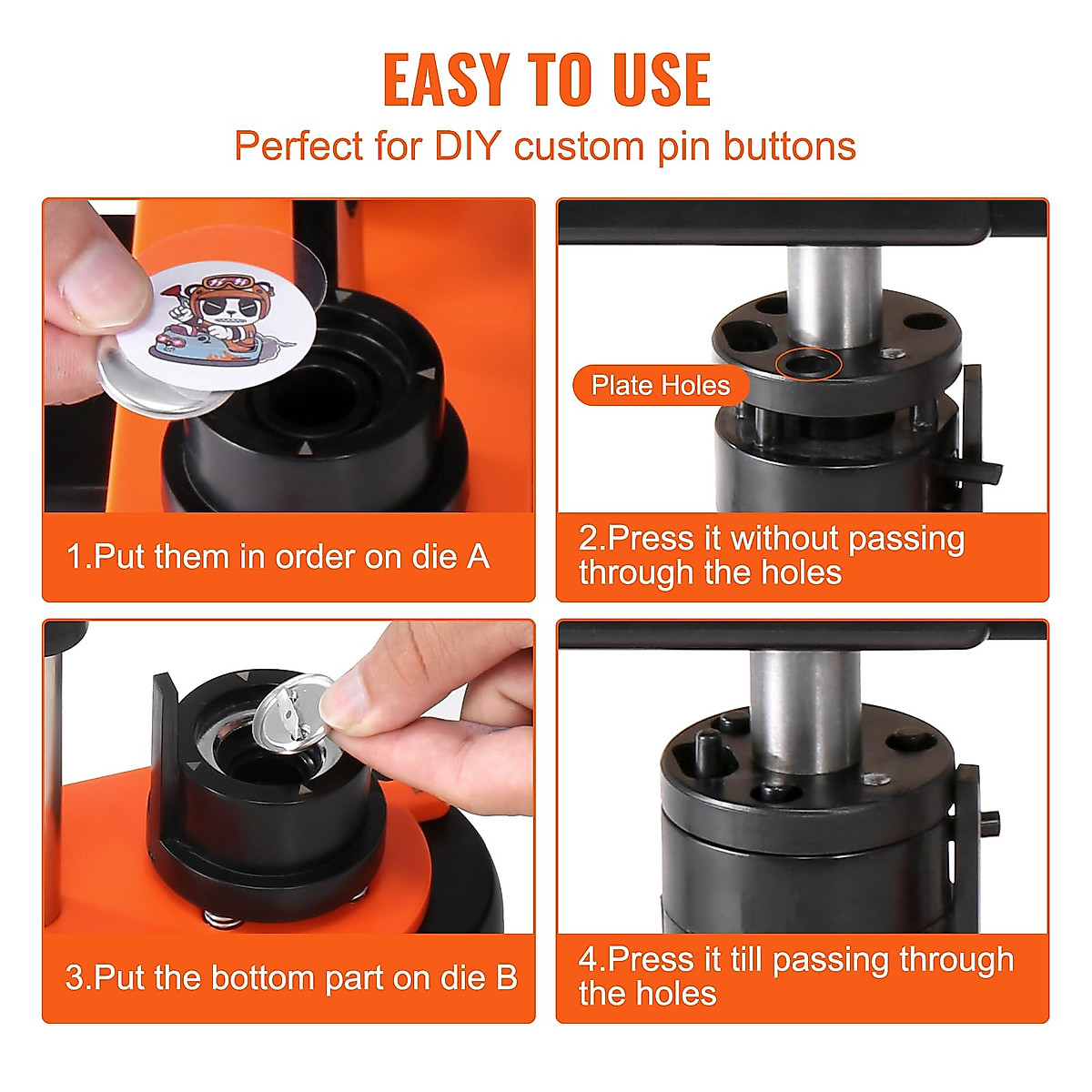 EASY TO USE
Perfect for DIY custom pin buttons

1.Put them in order on die A

Plate Holes

2.Press it without passing through the holes

3.Put the bottom part on die B

4.Press it till passing through the holes