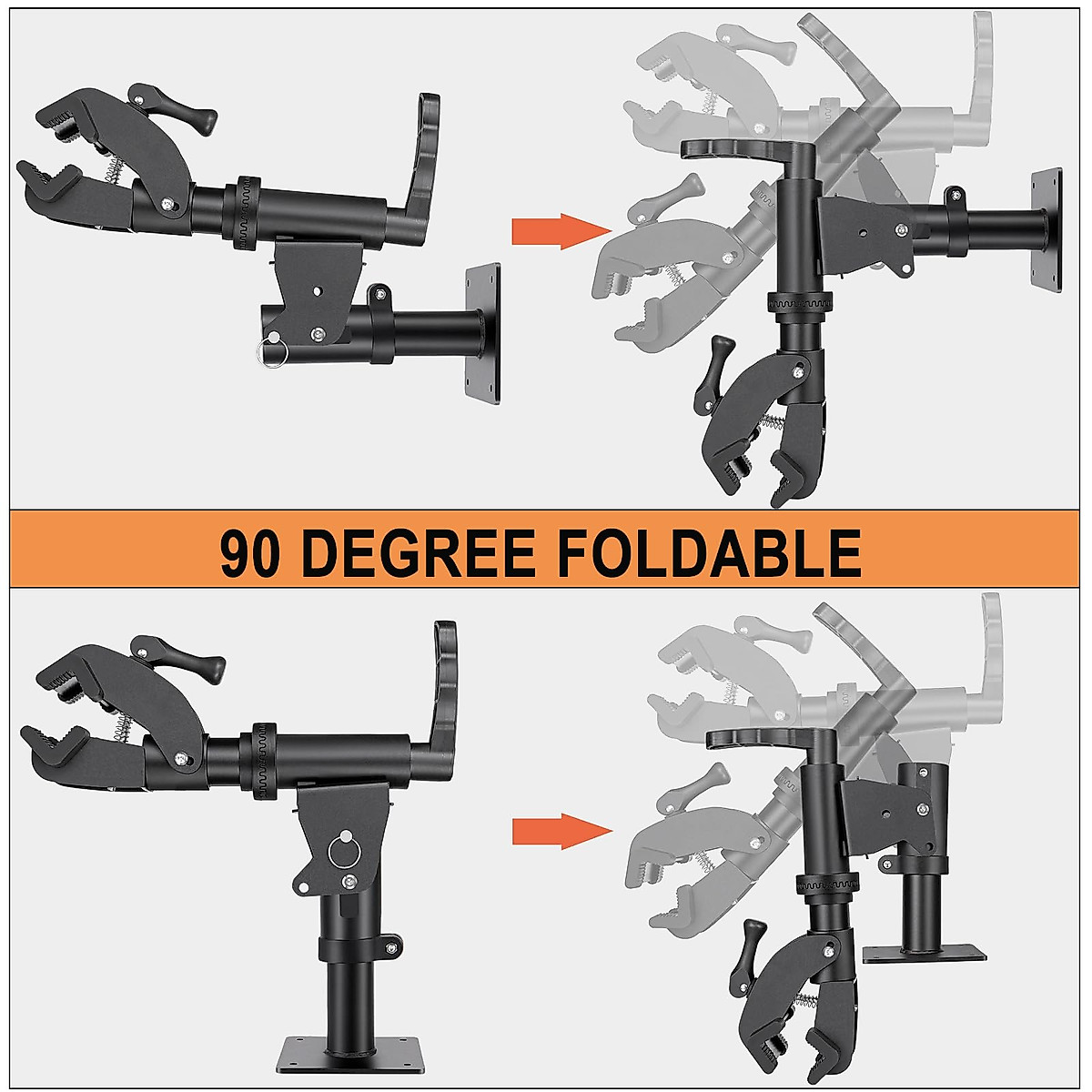 90 DEGREE FOLDABLE