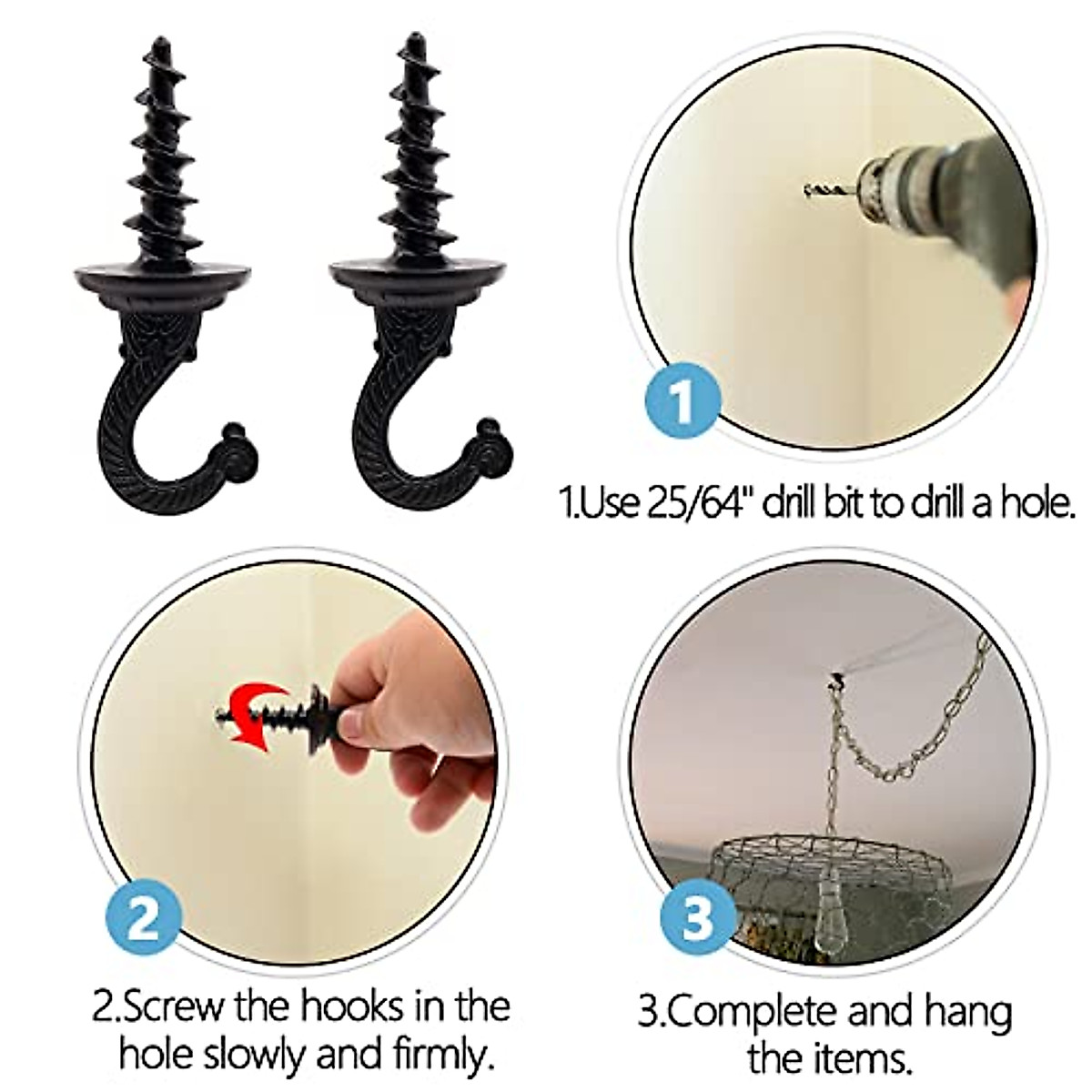 1

1.Use 25/64" drill bit to drill a hole.

2

2.Screw the hooks in the hole slowly and firmly.

3

3.Complete and hang the items.