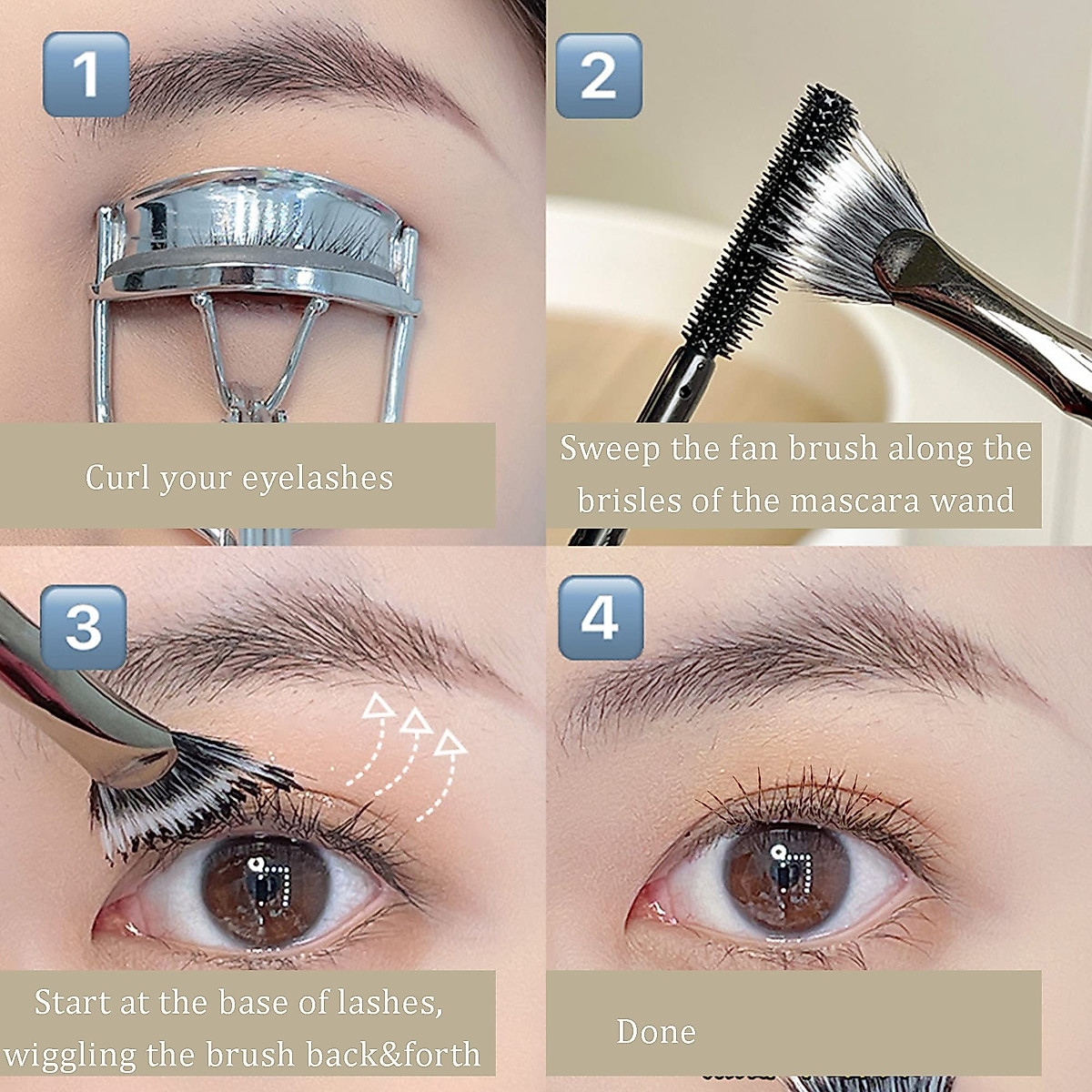 1

Curl your eyelashes

2

Sweep the fan brush along the brisles of the mascara wand

3

Start at the base of lashes, wiggling the brush back&forth

4

Done