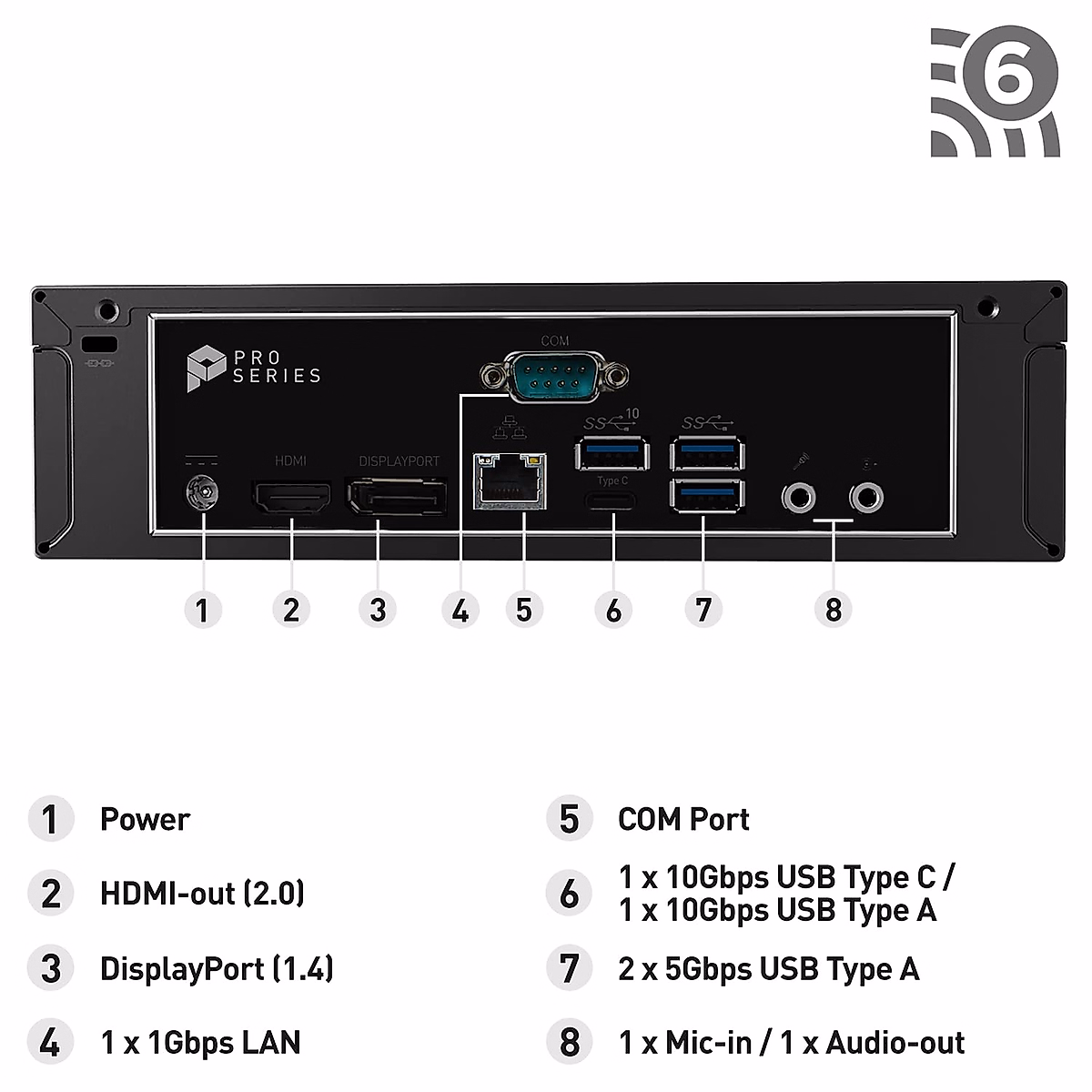 6

PRO SERIES

COM

HDMI

DISPLAYPORT

SS 10

SS

Type C

1 2 3 4 5 6 7 8

1 Power

2 HDMI-out (2.0)

3 DisplayPort (1.4)

4 1 x 1Gbps LAN

5 COM Port

6 1 x 10Gbps USB Type C / 1 x 10Gbps USB Type A

7 2 x 5Gbps USB Type A

8 1 x Mic-in / 1 x Audio-out