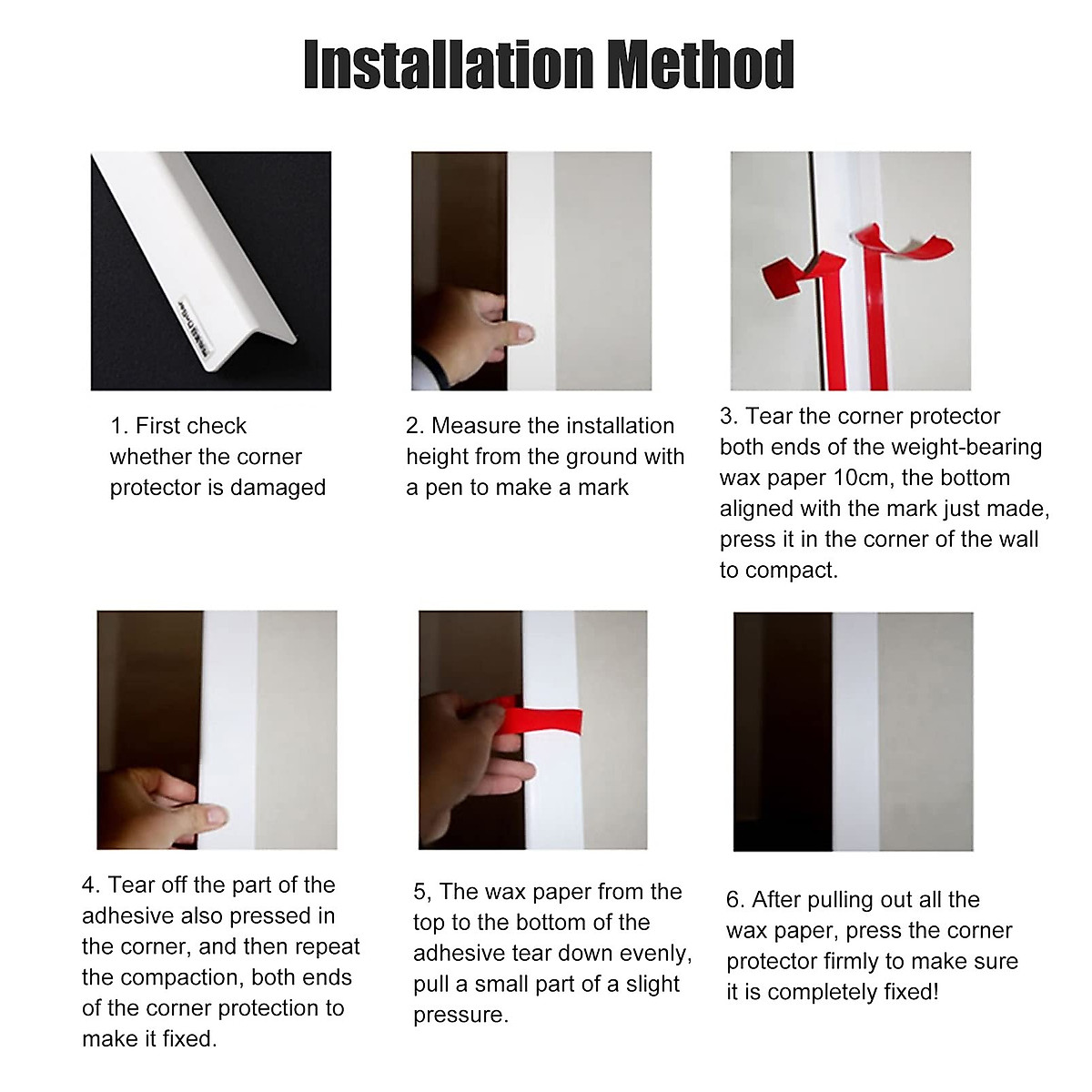 Installation Method

1. First check whether the corner protector is damaged

2. Measure the installation height from the ground with a pen to make a mark

3. Tear the corner protector both ends of the weight-bearing wax paper 10cm, the bottom aligned with the mark just made, press it in the corner of the wall to compact.

4. Tear off the part of the adhesive also pressed in the corner, and then repeat the compaction, both ends of the corner protection to make it fixed.

5, The wax paper from the top to the bottom of the adhesive tear down evenly, pull a small part of a slight pressure.

6. After pulling out all the wax paper, press the corner protector firmly to make sure it is completely fixed!