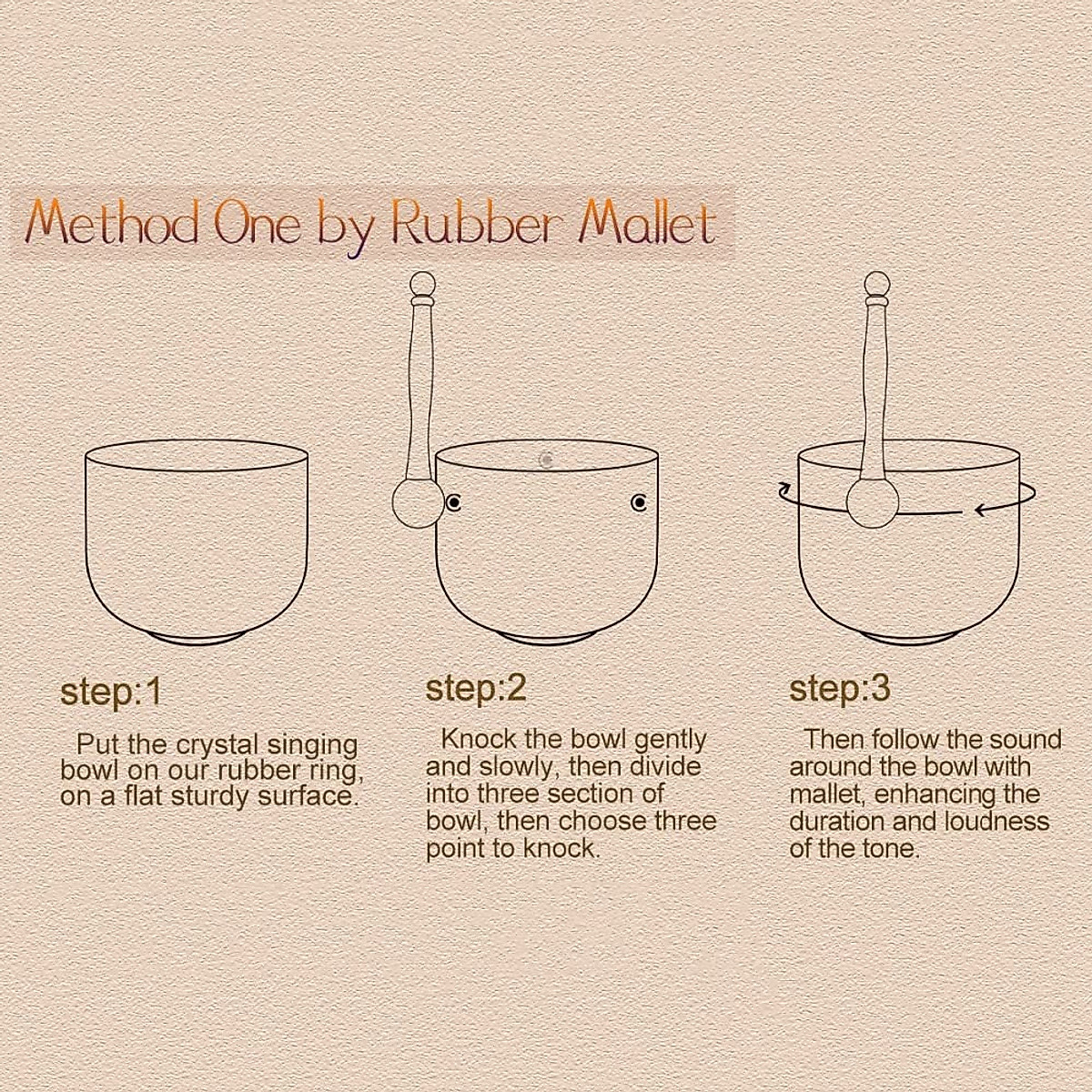 Method One by Rubber Mallet

step:1

Put the crystal singing bowl on our rubber ring, on a flat sturdy surface.

step:2

Knock the bowl gently and slowly, then divide into three section of bowl, then choose three point to knock.

step:3

Then follow the sound around the bowl with mallet, enhancing the duration and loudness of the tone.