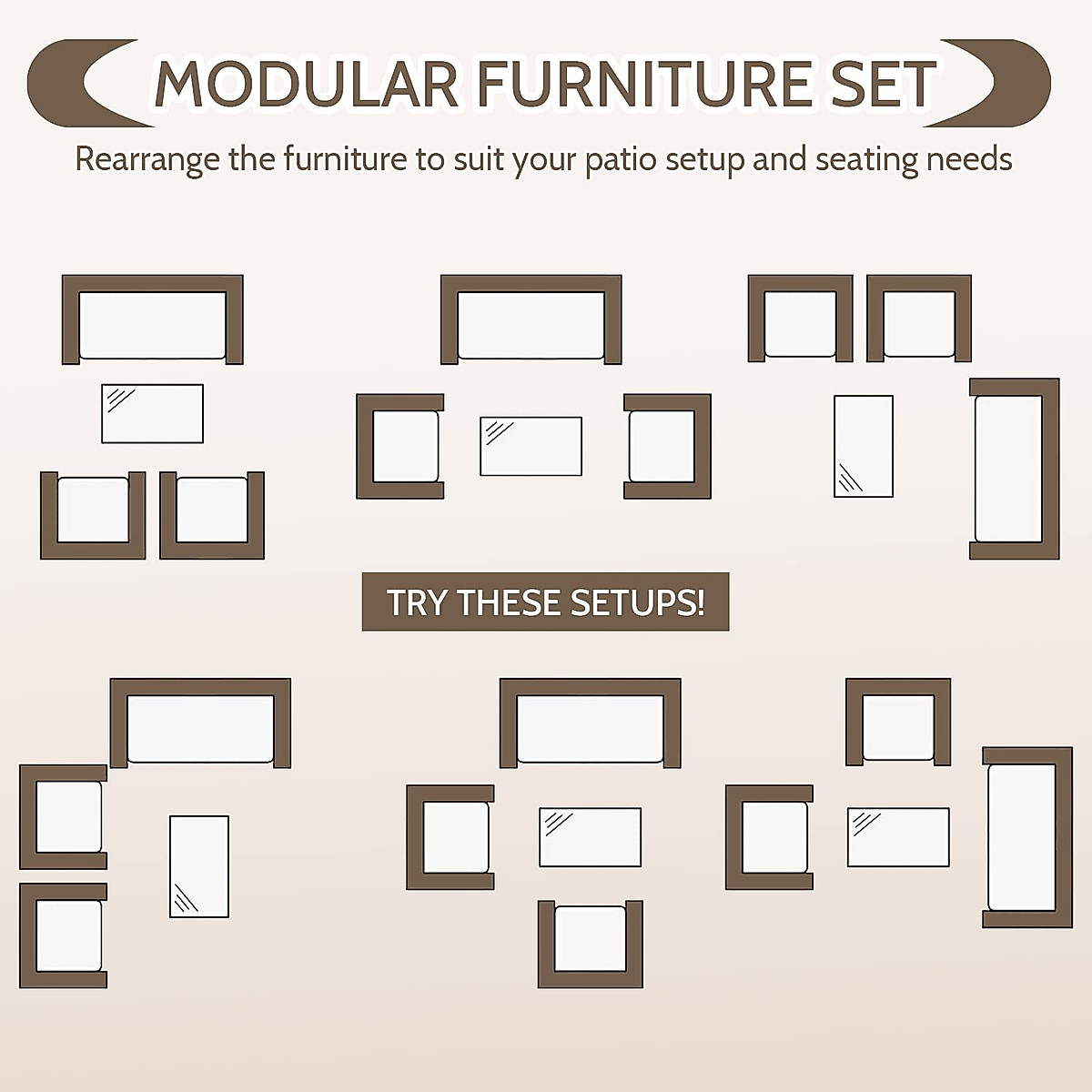 MODULAR FURNITURE SET
Rearrange the furniture to suit your patio setup and seating needs

TRY THESE SETUPS!