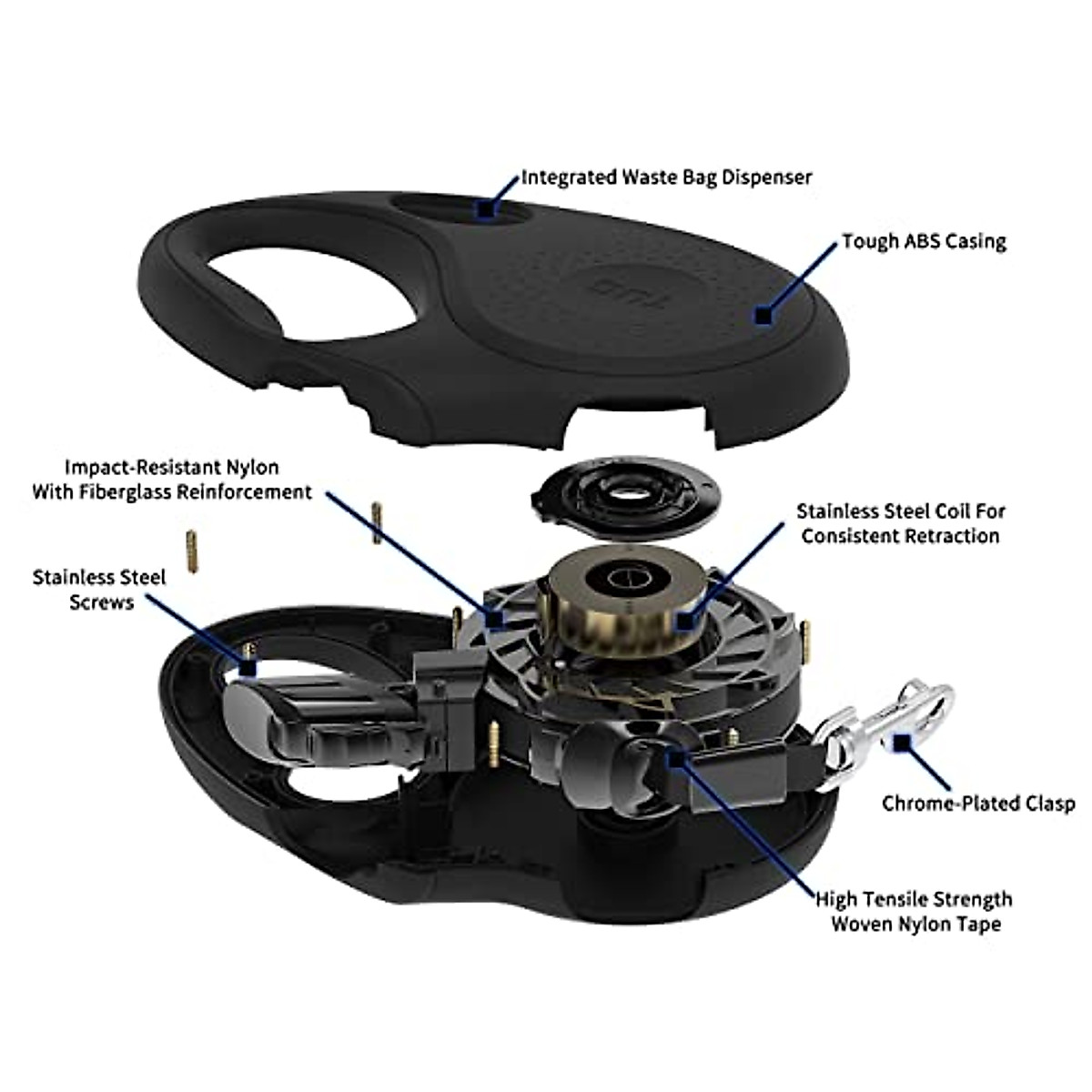 Integrated Waste Bag Dispenser

Tough ABS Casing

Impact-Resistant Nylon With Fiberglass Reinforcement

Stainless Steel Coil For Consistent Retraction

Stainless Steel Screws

Chrome-Plated Clasp

High Tensile Strength Woven Nylon Tape