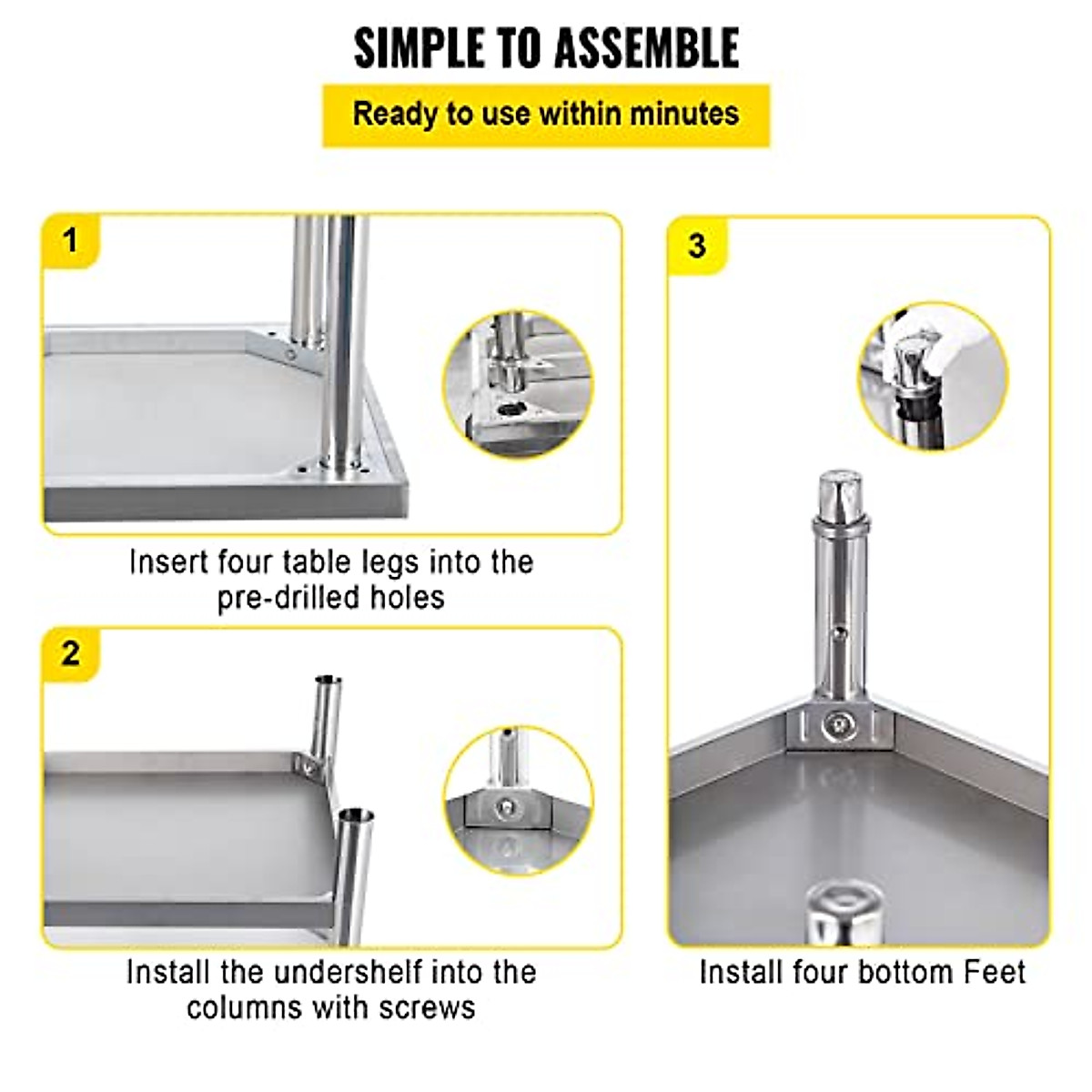 SIMPLE TO ASSEMBLE

Ready to use within minutes

1

Insert four table legs into the pre-drilled holes

2

Install the undershelf into the columns with screws

3

Install four bottom Feet