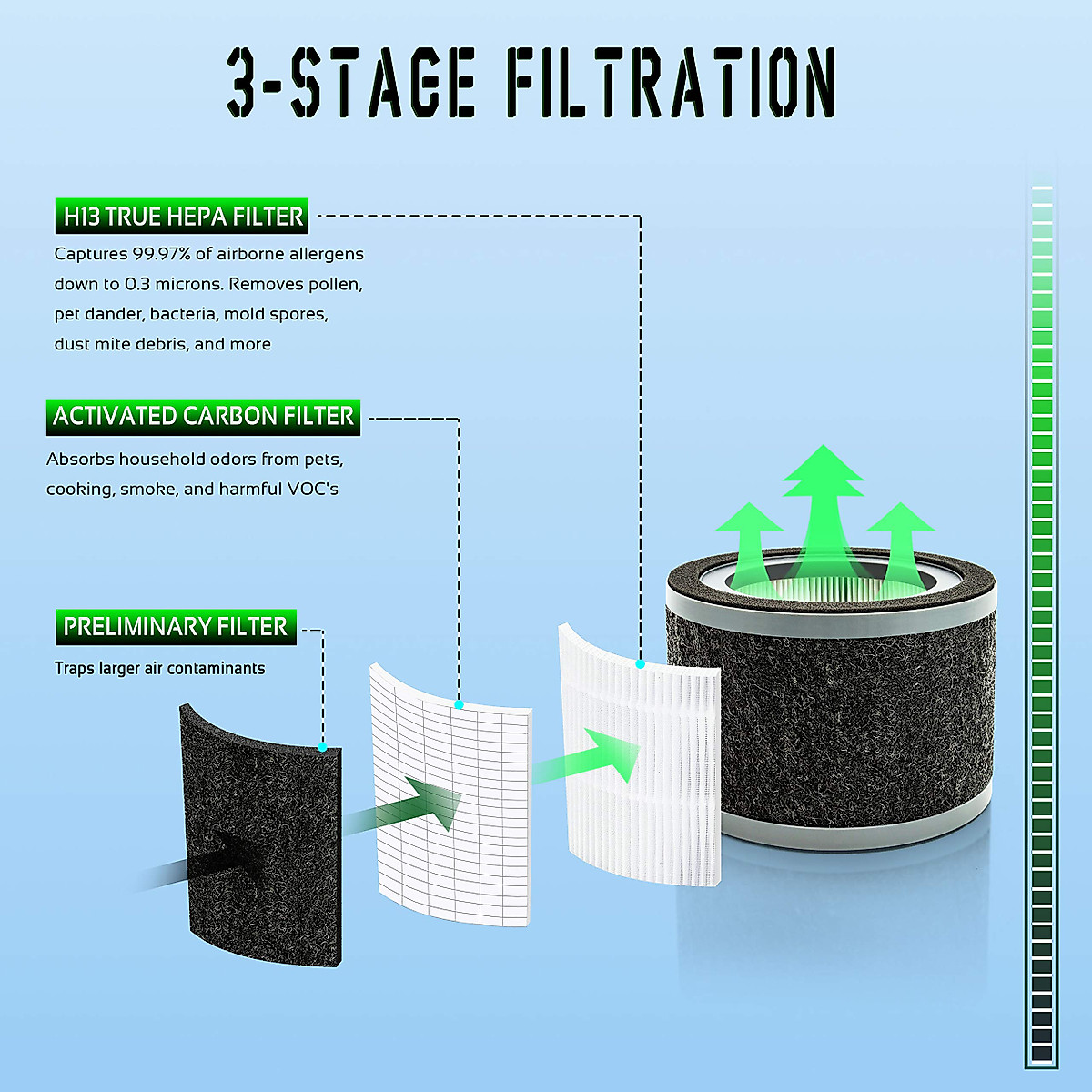 3-STAGE FILTRATION

H13 TRUE HEPA FILTER

Captures 99.97% of airborne allergens down to 0.3 microns. Removes pollen, pet dander, bacteria, mold spores, dust mite debris, and more

ACTIVATED CARBON FILTER

Absorbs household odors from pets, cooking, smoke, and harmful VOC's

PRELIMINARY FILTER

Traps larger air contaminants