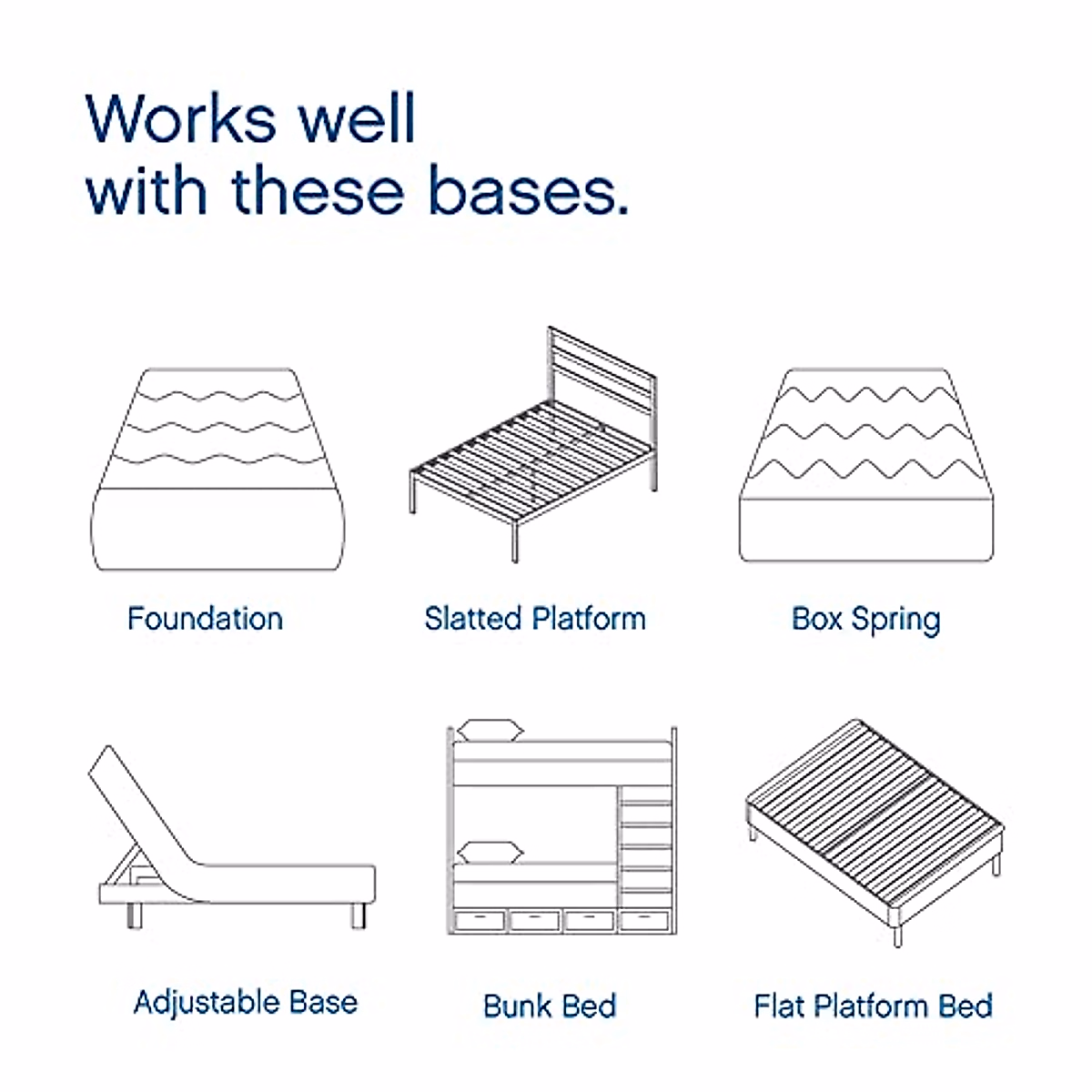 Works well with these bases.

Foundation

Slatted Platform

Box Spring

Adjustable Base

Bunk Bed

Flat Platform Bed