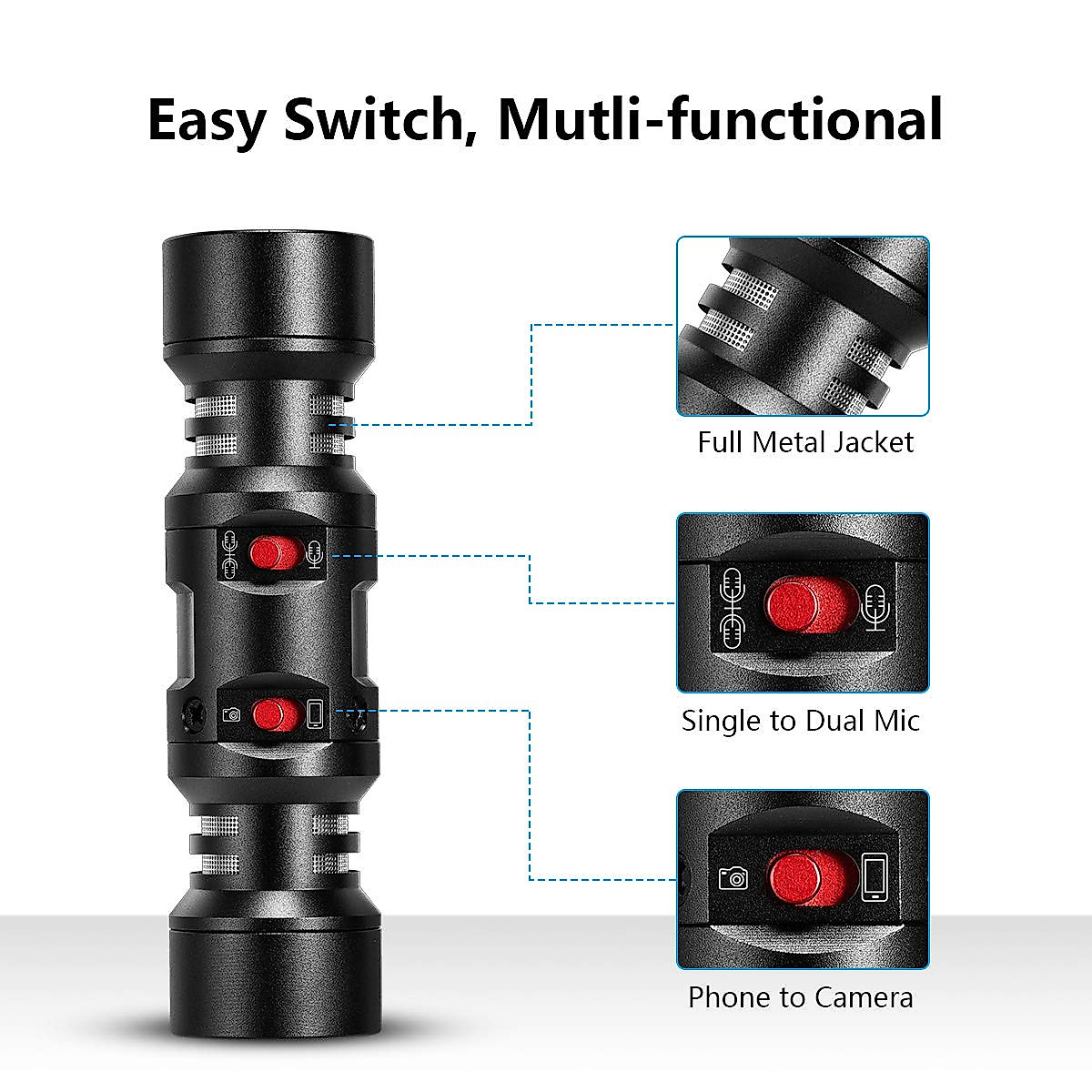 Easy Switch, Mutli-functional

Full Metal Jacket

Single to Dual Mic

Phone to Camera