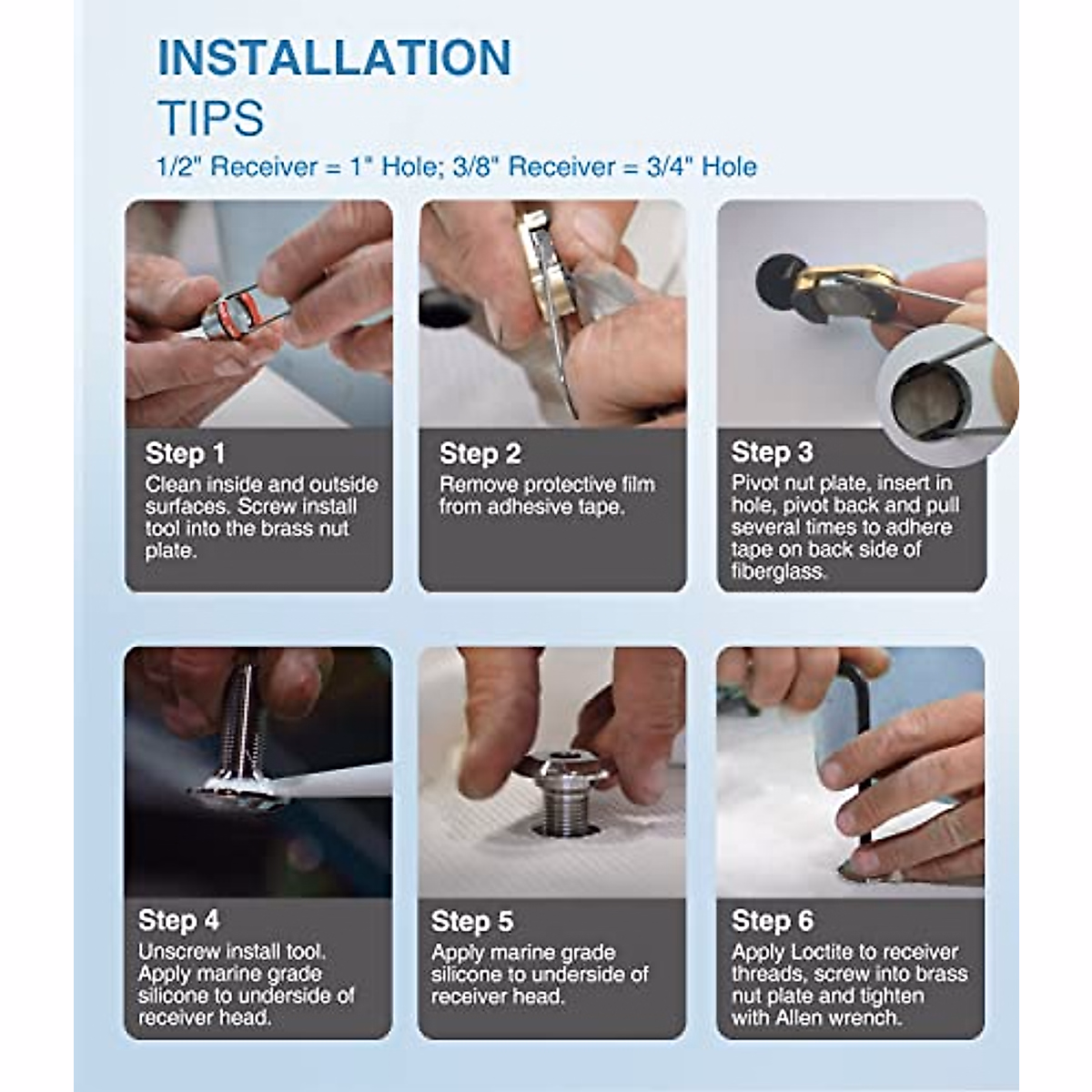 INSTALLATION
TIPS
1/2" Receiver = 1" Hole; 3/8" Receiver = 3/4" Hole

Step 1
Clean inside and outside surfaces. Screw install tool into the brass nut plate.

Step 2
Remove protective film from adhesive tape.

Step 3
Pivot nut plate, insert in hole, pivot back and pull several times to adhere tape on back side of fiberglass.

Step 4
Unscrew install tool. Apply marine grade silicone to underside of receiver head.

Step 5
Apply marine grade silicone to underside of receiver head.

Step 6
Apply Loctite to receiver threads, screw into brass nut plate and tighten with Allen wrench.