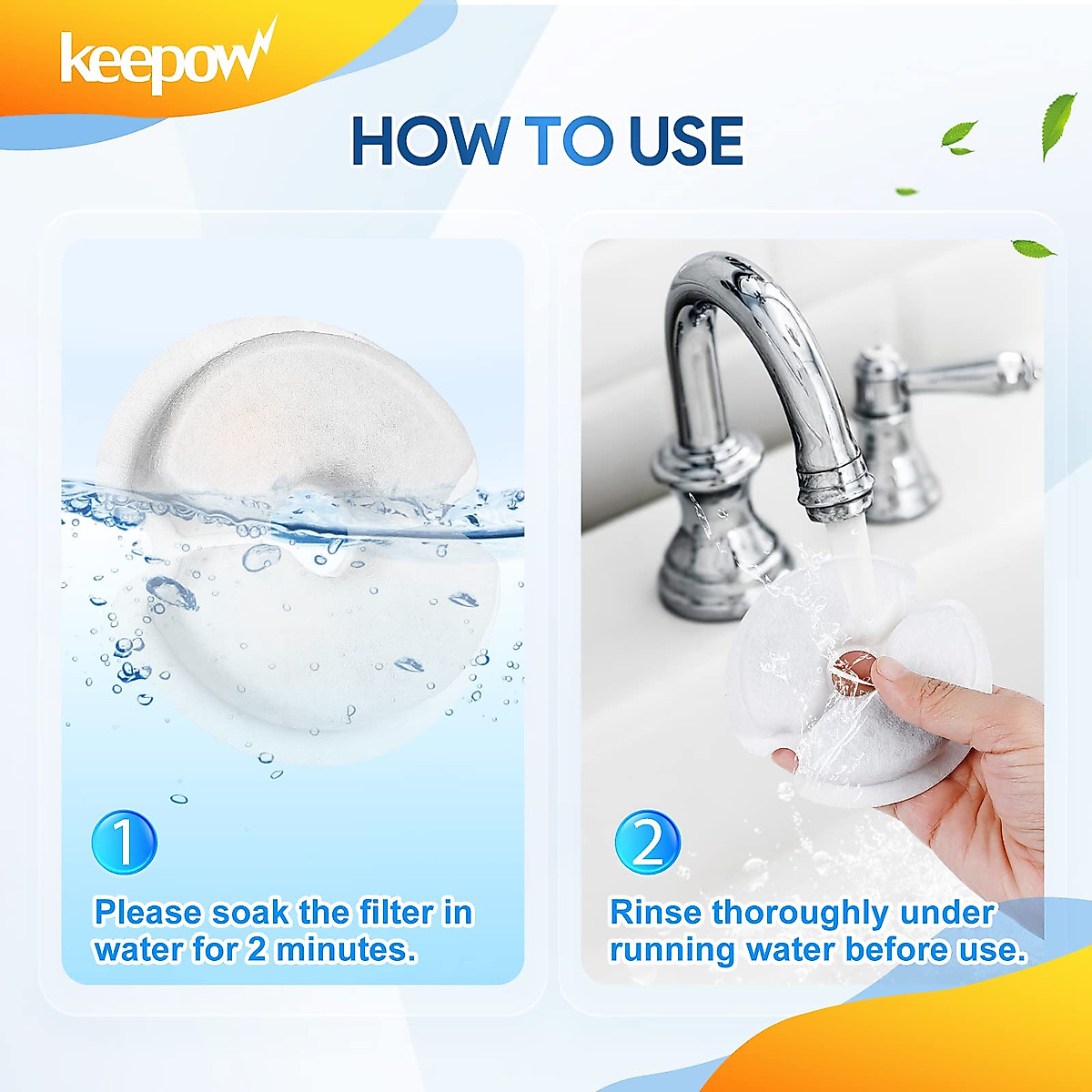 keepow

HOW TO USE

1
Please soak the filter in water for 2 minutes.

2
Rinse thoroughly under running water before use.