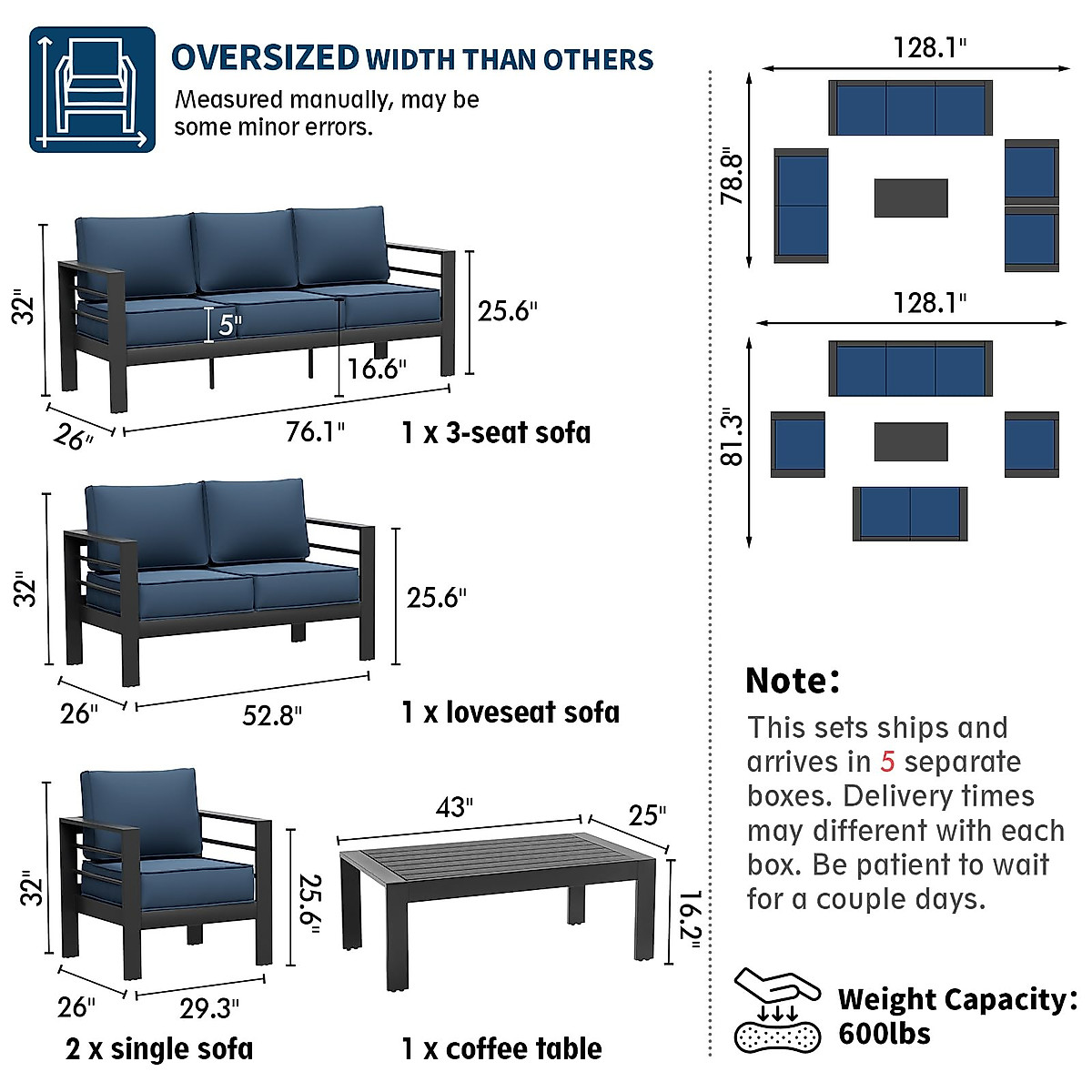 OVERSIZED WIDTH THAN OTHERS
Measured manually, may be some minor errors.

32"
5"
25.6"
16.6"
26"
76.1"
1 x 3-seat sofa

32"
25.6"
26"
52.8"
1 x loveseat sofa

32"
25.6"
26"
29.3"
2 x single sofa

43"
25"
16.2"
1 x coffee table

128.1"
78.8"

128.1"
81.3"

Note:
This sets ships and arrives in 5 separate boxes. Delivery times may different with each box. Be patient to wait for a couple days.

Weight Capacity: 600lbs