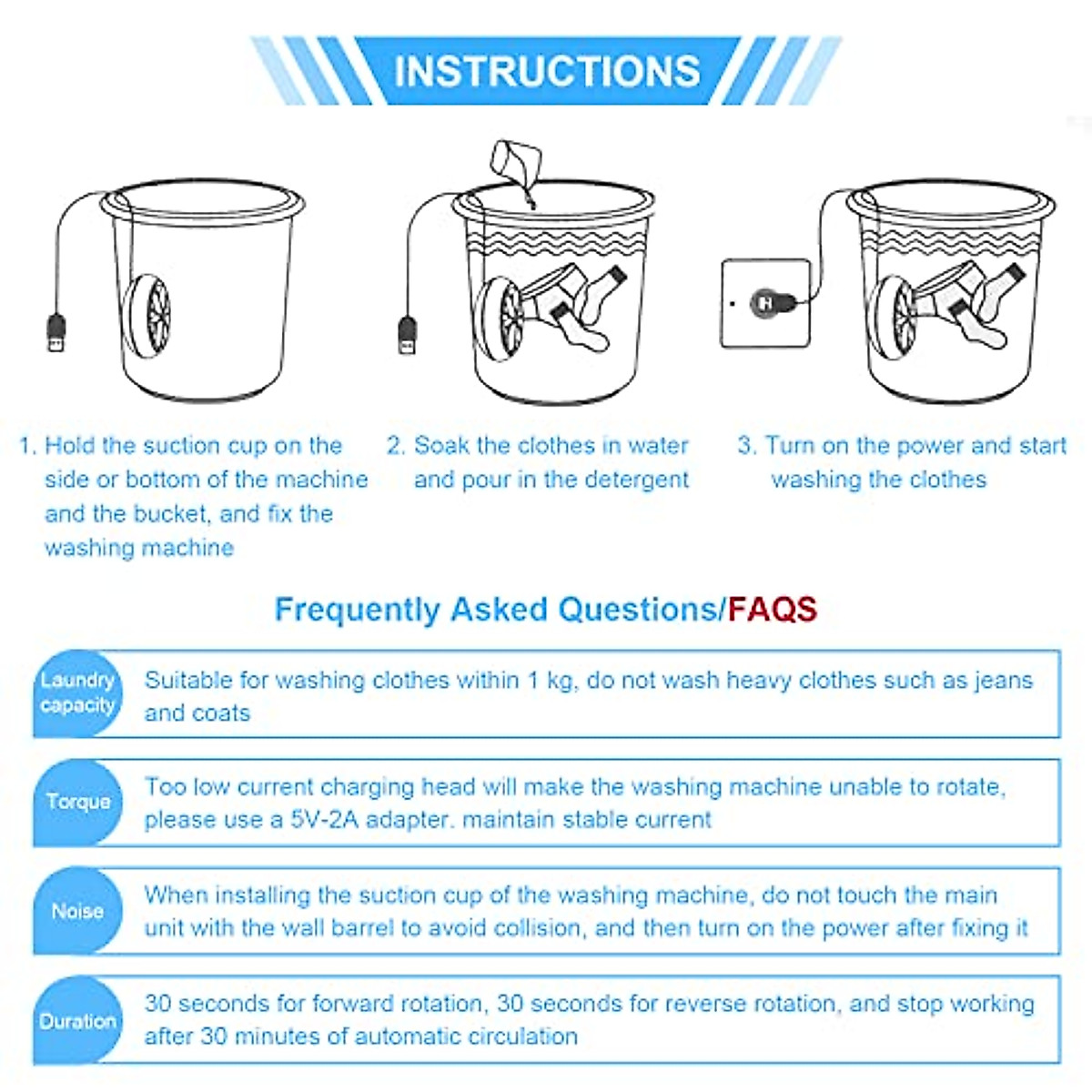 INSTRUCTIONS

1. Hold the suction cup on the side or bottom of the machine and the bucket, and fix the washing machine

2. Soak the clothes in water and pour in the detergent

3. Turn on the power and start washing the clothes

Frequently Asked Questions/FAQS

| Laundry capacity | Suitable for washing clothes within 1 kg, do not wash heavy clothes such as jeans and coats |
|---|---|
| Torque | Too low current charging head will make the washing machine unable to rotate, please use a 5V-2A adapter. maintain stable current |
| Noise | When installing the suction cup of the washing machine, do not touch the main unit with the wall barrel to avoid collision, and then turn on the power after fixing it |
| Duration | 30 seconds for forward rotation, 30 seconds for reverse rotation, and stop working after 30 minutes of automatic circulation |