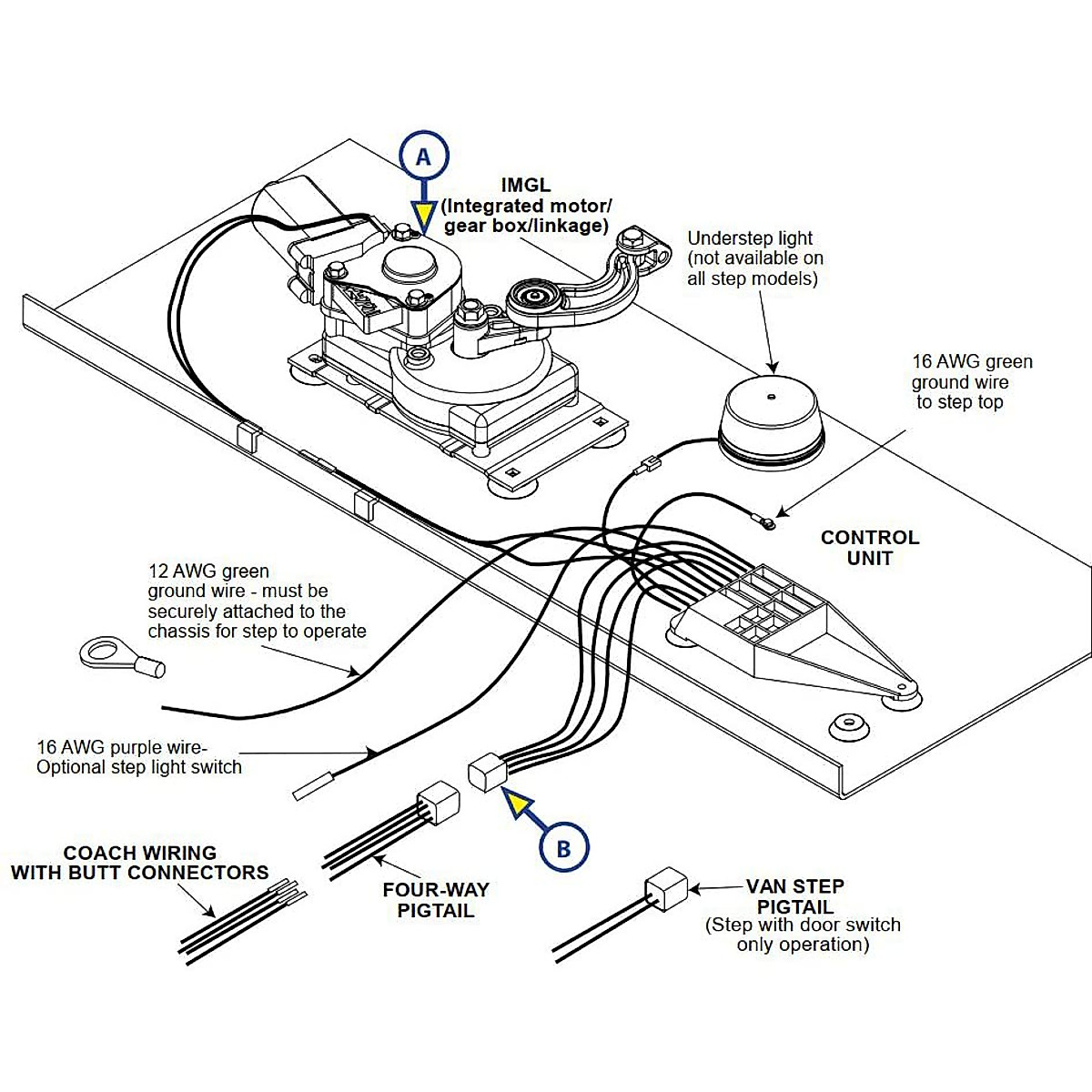 A

IMGL
(Integrated motor/
gear box/linkage)

Understep light
(not available on
all step models)

16 AWG green
ground wire
to step top

CONTROL
UNIT

12 AWG green
ground wire - must be
securely attached to the
chassis for step to operate

16 AWG purple wire-
Optional step light switch

B

COACH WIRING
WITH BUTT CONNECTORS

FOUR-WAY
PIGTAIL

VAN STEP
PIGTAIL
(Step with door switch
only operation)