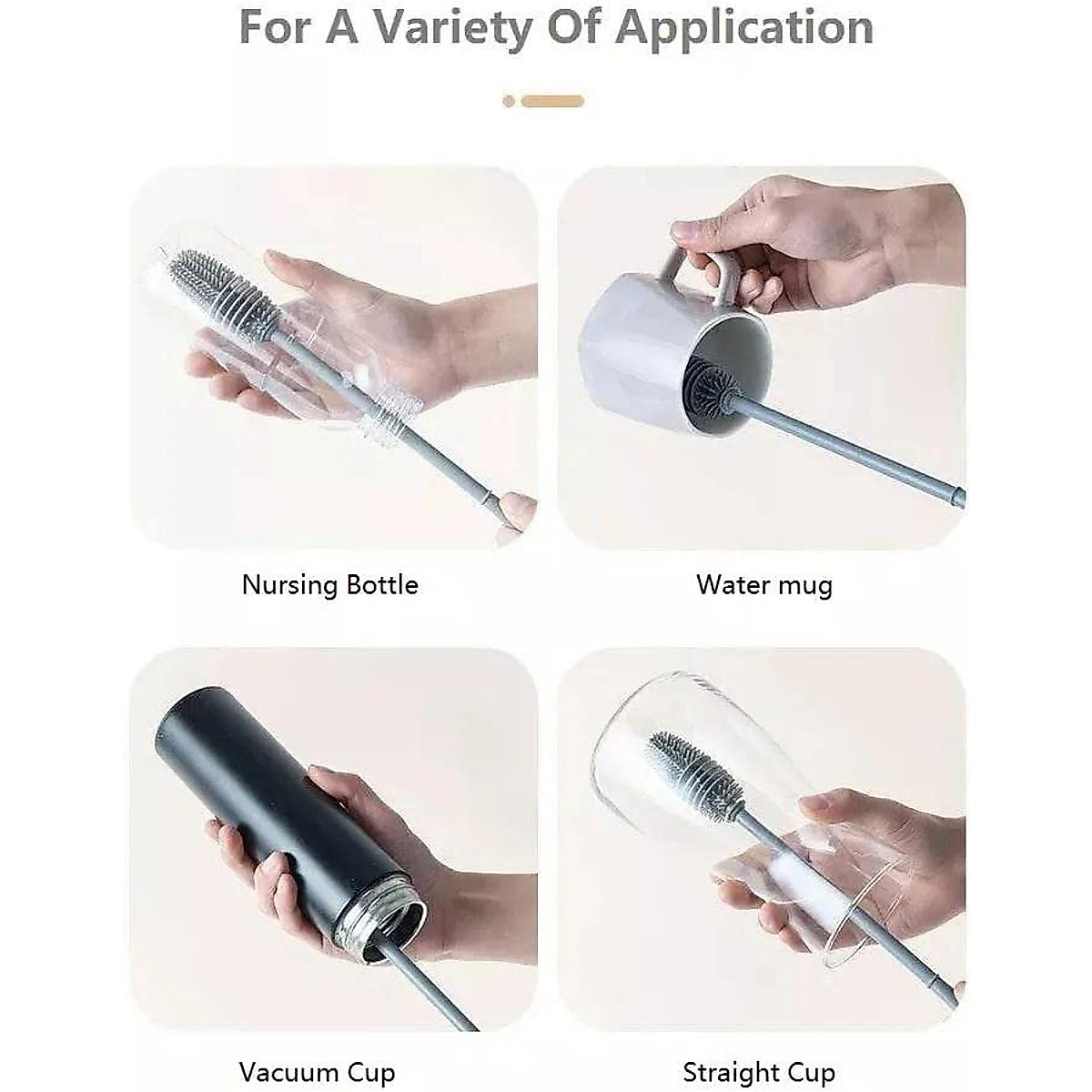 For A Variety Of Application

Nursing Bottle

Water mug

Vacuum Cup

Straight Cup