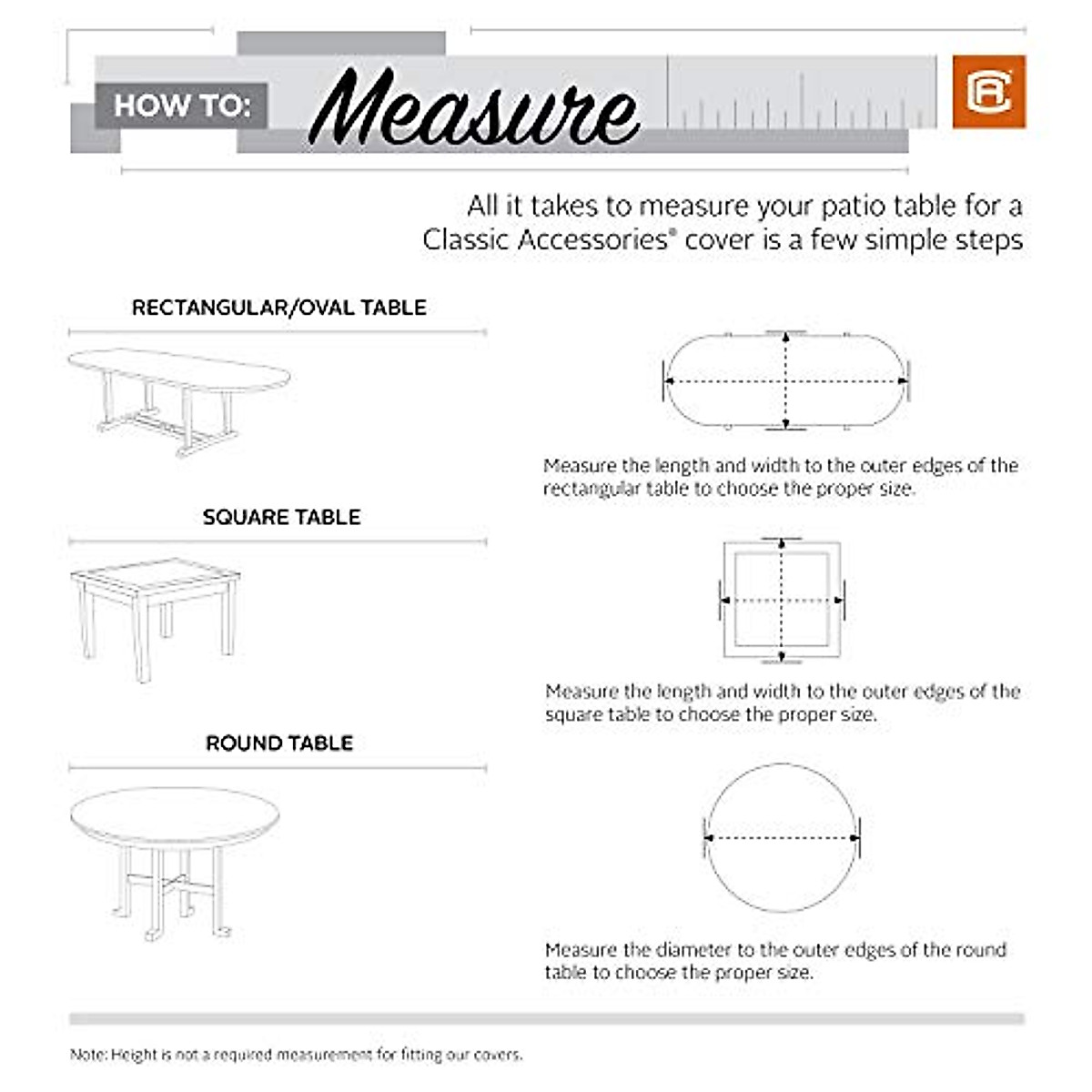 HOW TO: Measure

All it takes to measure your patio table for a Classic Accessories® cover is a few simple steps

RECTANGULAR/OVAL TABLE

Measure the length and width to the outer edges of the rectangular table to choose the proper size.

SQUARE TABLE

Measure the length and width to the outer edges of the square table to choose the proper size.

ROUND TABLE

Measure the diameter to the outer edges of the round table to choose the proper size.

Note: Height is not a required measurement for fitting our covers.