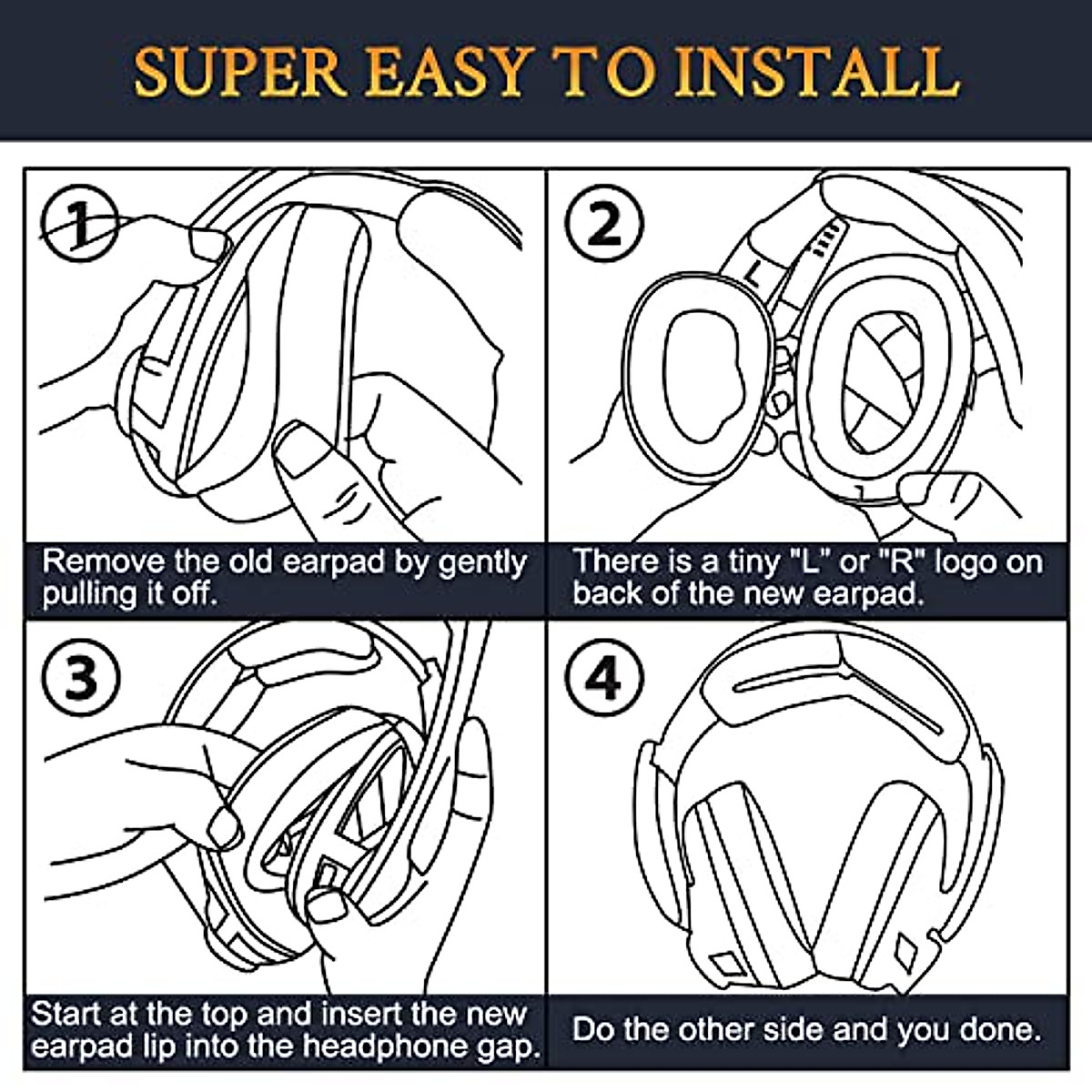 SUPER EASY TO INSTALL

1

Remove the old earpad by gently pulling it off.

2

L

There is a tiny "L" or "R" logo on back of the new earpad.

3

Start at the top and insert the new earpad lip into the headphone gap.

4

Do the other side and you done.