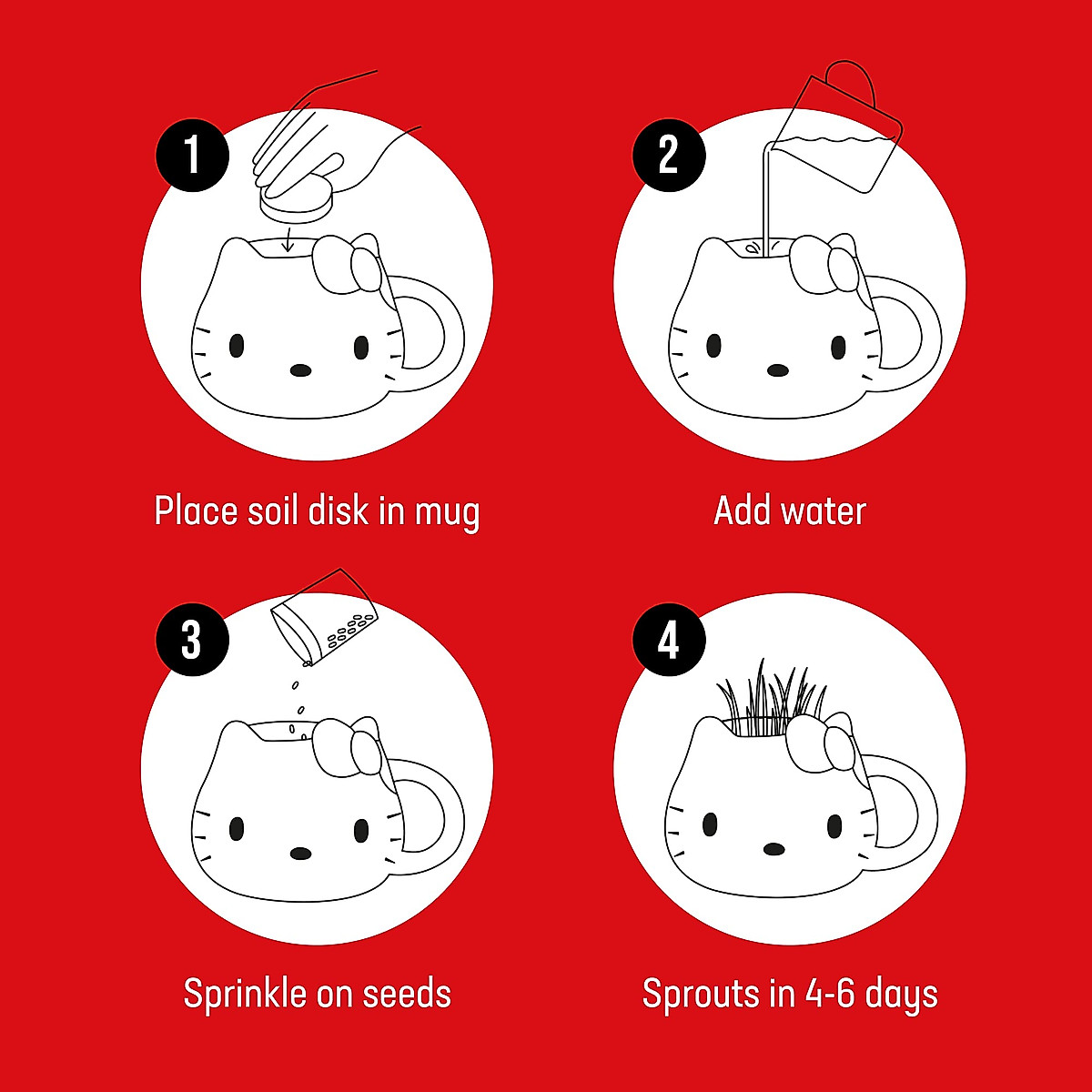 1

Place soil disk in mug

2

Add water

3

Sprinkle on seeds

4

Sprouts in 4-6 days