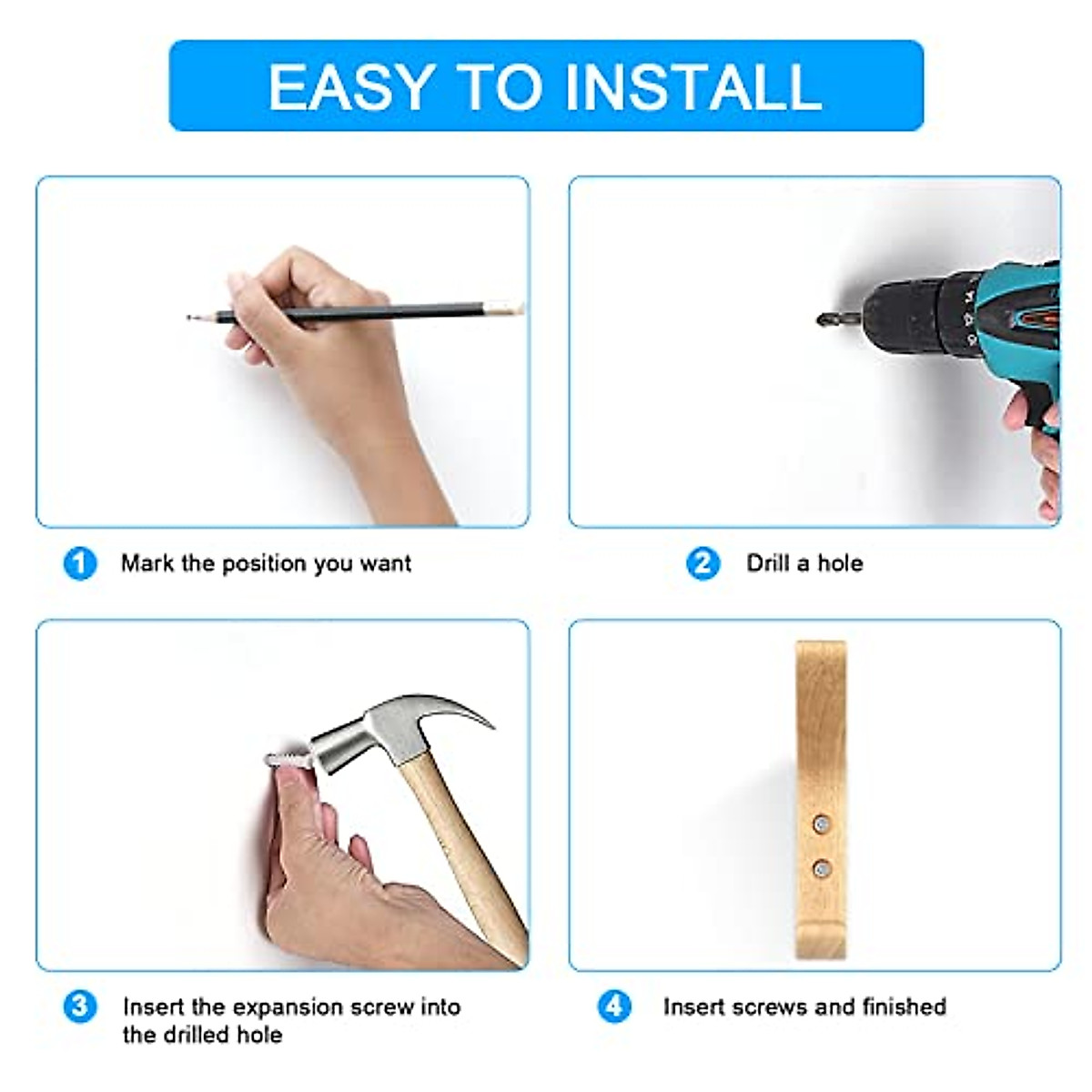 EASY TO INSTALL

1 Mark the position you want

2 Drill a hole

3 Insert the expansion screw into the drilled hole

4 Insert screws and finished