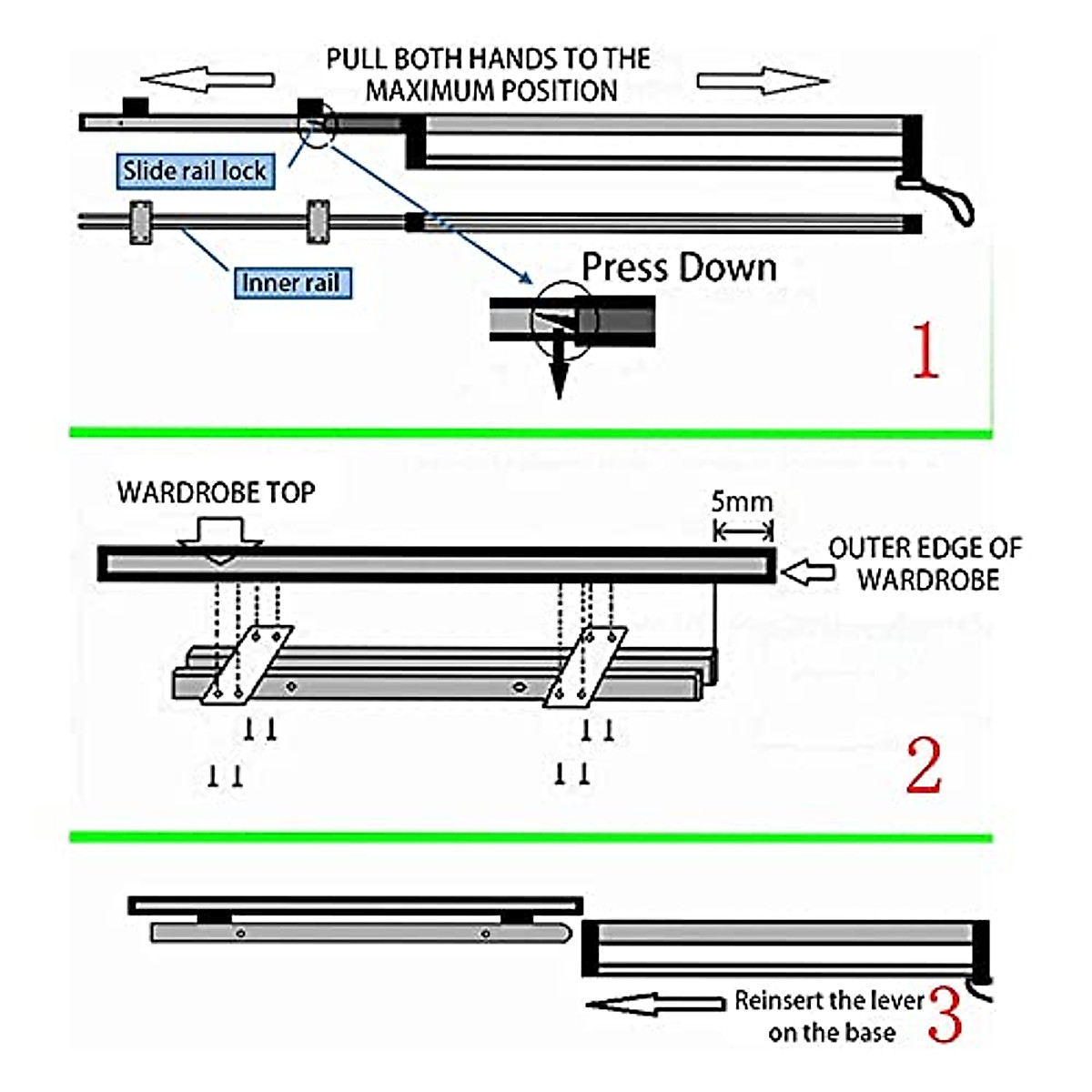 PULL BOTH HANDS TO THE MAXIMUM POSITION

Slide rail lock

Inner rail

Press Down

1

WARDROBE TOP

5mm

OUTER EDGE OF WARDROBE

2

Reinsert the lever on the base

3