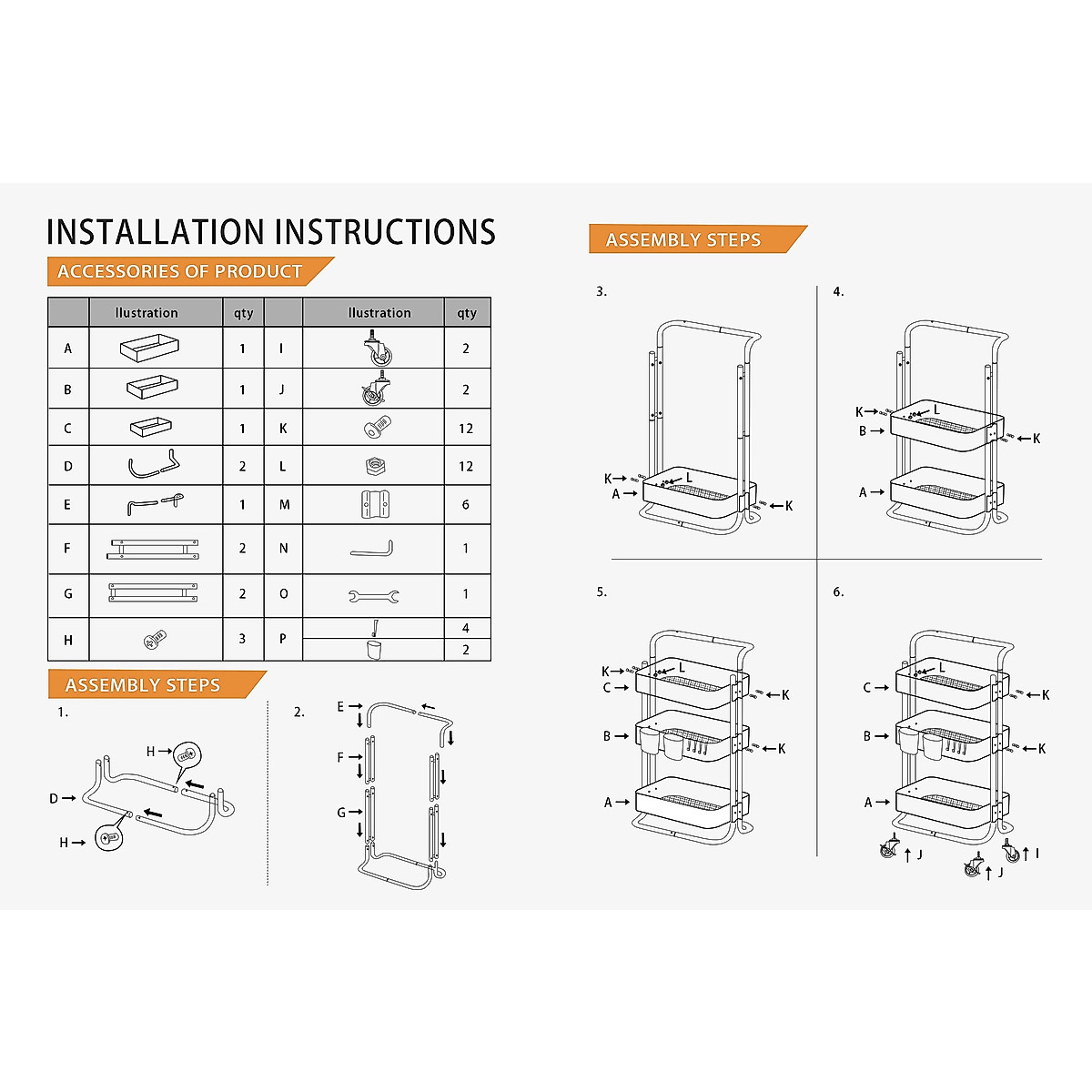 INSTALLATION INSTRUCTIONS

ACCESSORIES OF PRODUCT

| | llustration | qty | | llustration | qty |
|---|---|---|---|---|---|
| A | | 1 | I | | 2 |
| B | | 1 | J | | 2 |
| C | | 1 | K | | 12 |
| D | | 2 | L | | 12 |
| E | | 1 | M | | 6 |
| F | | 2 | N | | 1 |
| G | | 2 | O | | 1 |
| H | | 3 | P | | 4 |
| | | | | | 2 |

ASSEMBLY STEPS

1.

H
D
H

2.

E
F
G

ASSEMBLY STEPS

3.

K
L
A
K

4.

K
L
B
K
A

5.

K
L
C
K
B
K
A

6.

L
C
K
B
K
A
J
J
I