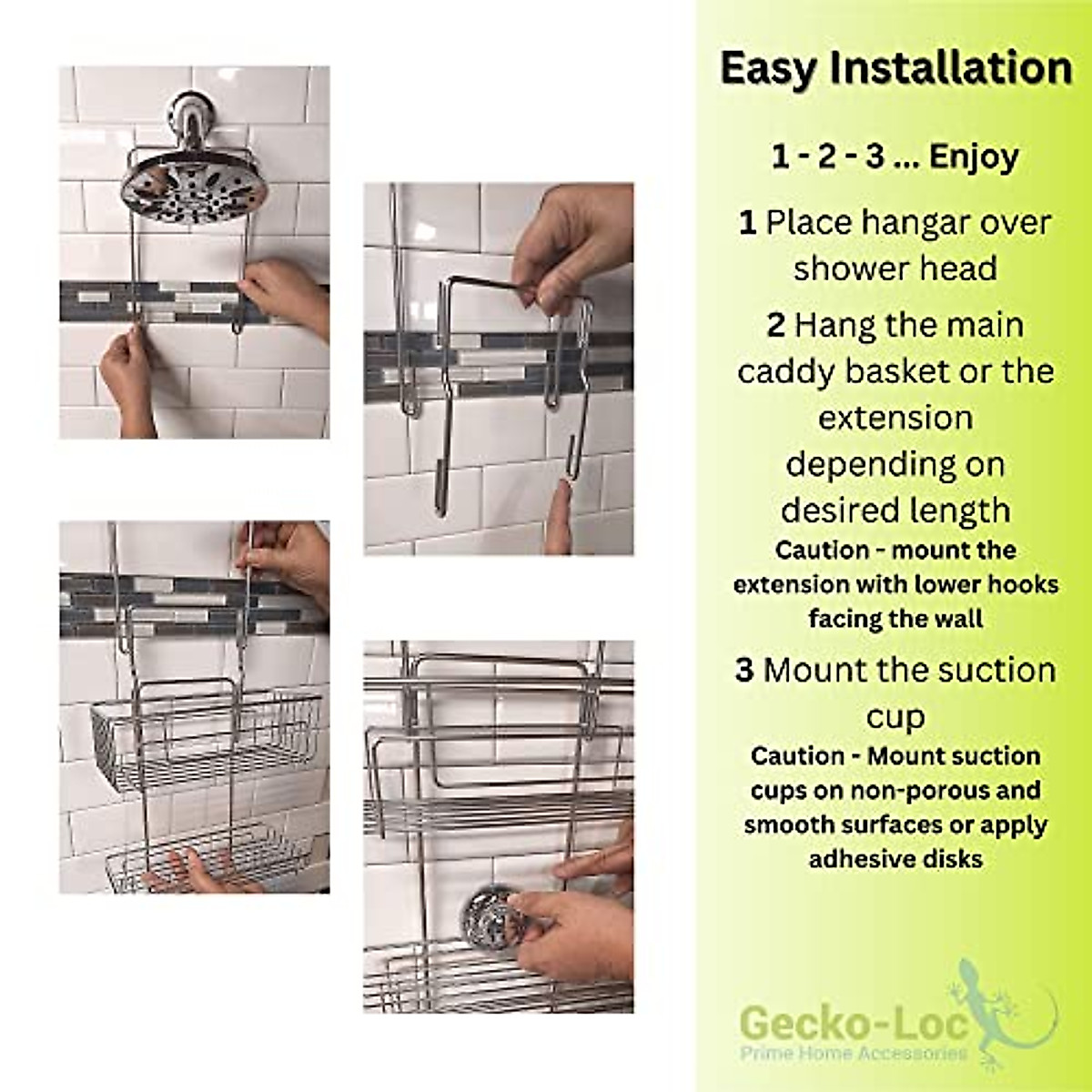 Easy Installation

1 - 2 - 3 ... Enjoy

1 Place hangar over shower head

2 Hang the main caddy basket or the extension depending on desired length

Caution - mount the extension with lower hooks facing the wall

3 Mount the suction cup

Caution - Mount suction cups on non-porous and smooth surfaces or apply adhesive disks

Gecko-Loc
Prime Home Accessories