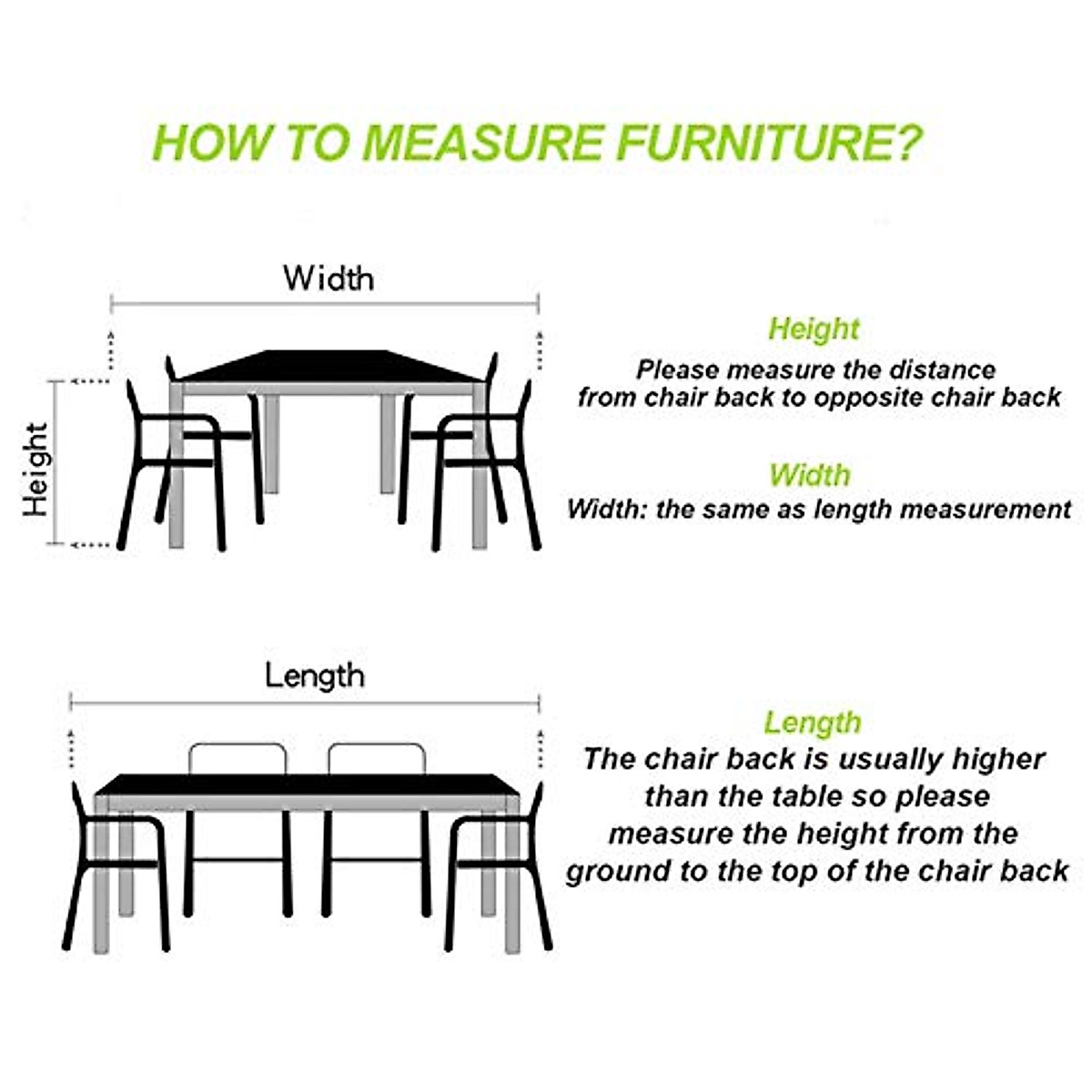 HOW TO MEASURE FURNITURE?

Width

Height

Height
Please measure the distance from chair back to opposite chair back

Width
Width: the same as length measurement

Length

Length
The chair back is usually higher than the table so please measure the height from the ground to the top of the chair back