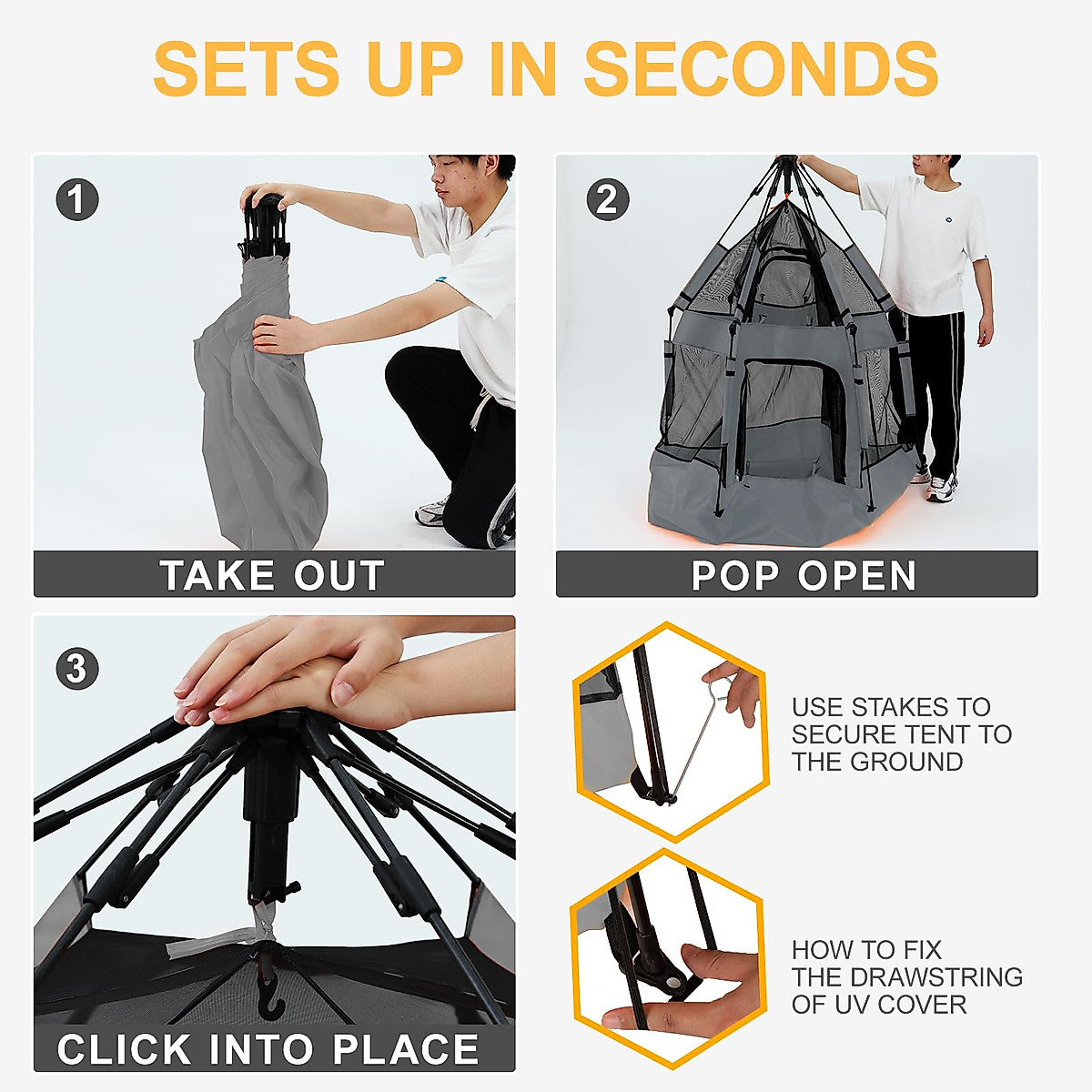 SETS UP IN SECONDS

1

TAKE OUT

2

POP OPEN

3

CLICK INTO PLACE

USE STAKES TO SECURE TENT TO THE GROUND

HOW TO FIX THE DRAWSTRING OF UV COVER