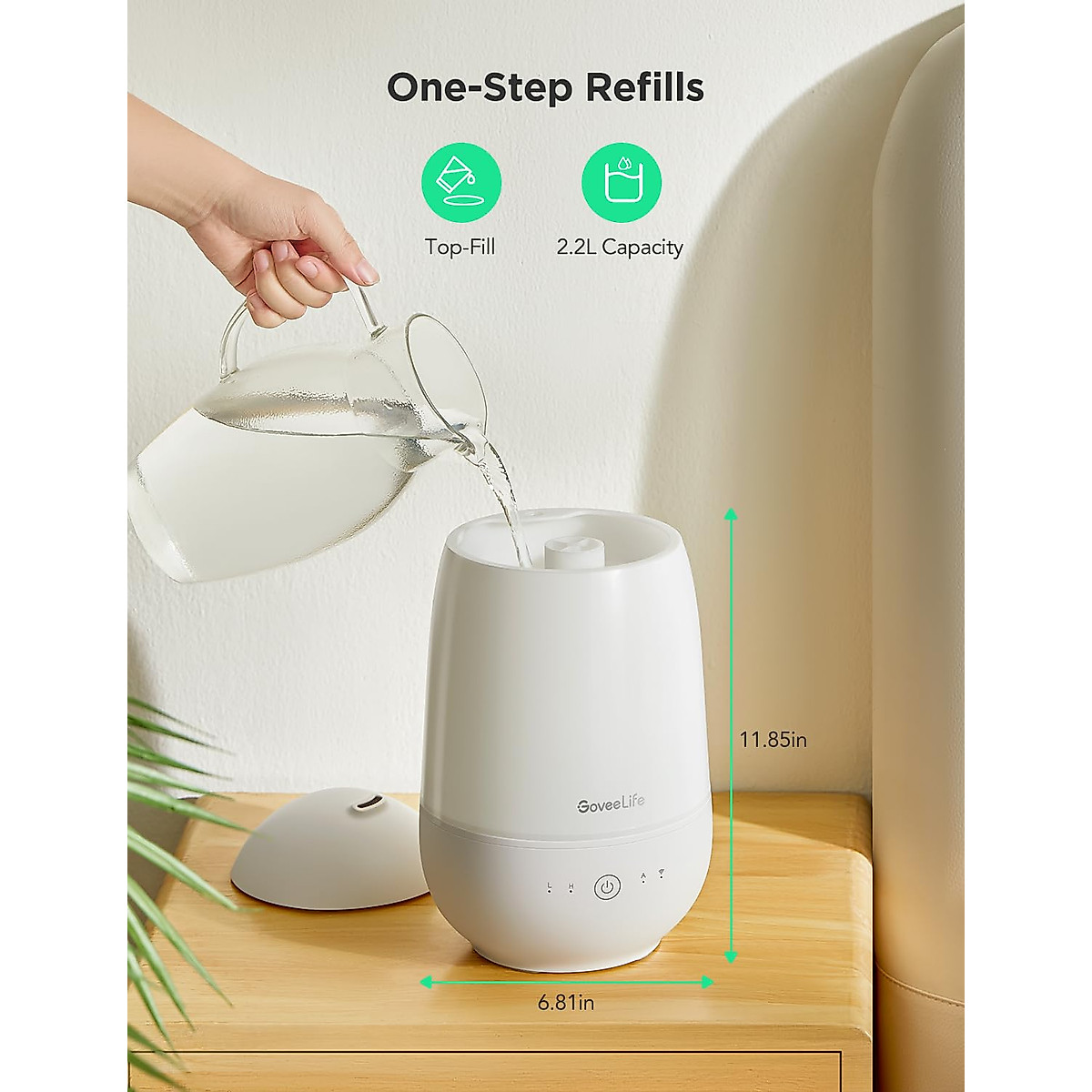 One-Step Refills

Top-Fill

2.2L Capacity

11.85in

GoveeLife

L H

A

6.81in