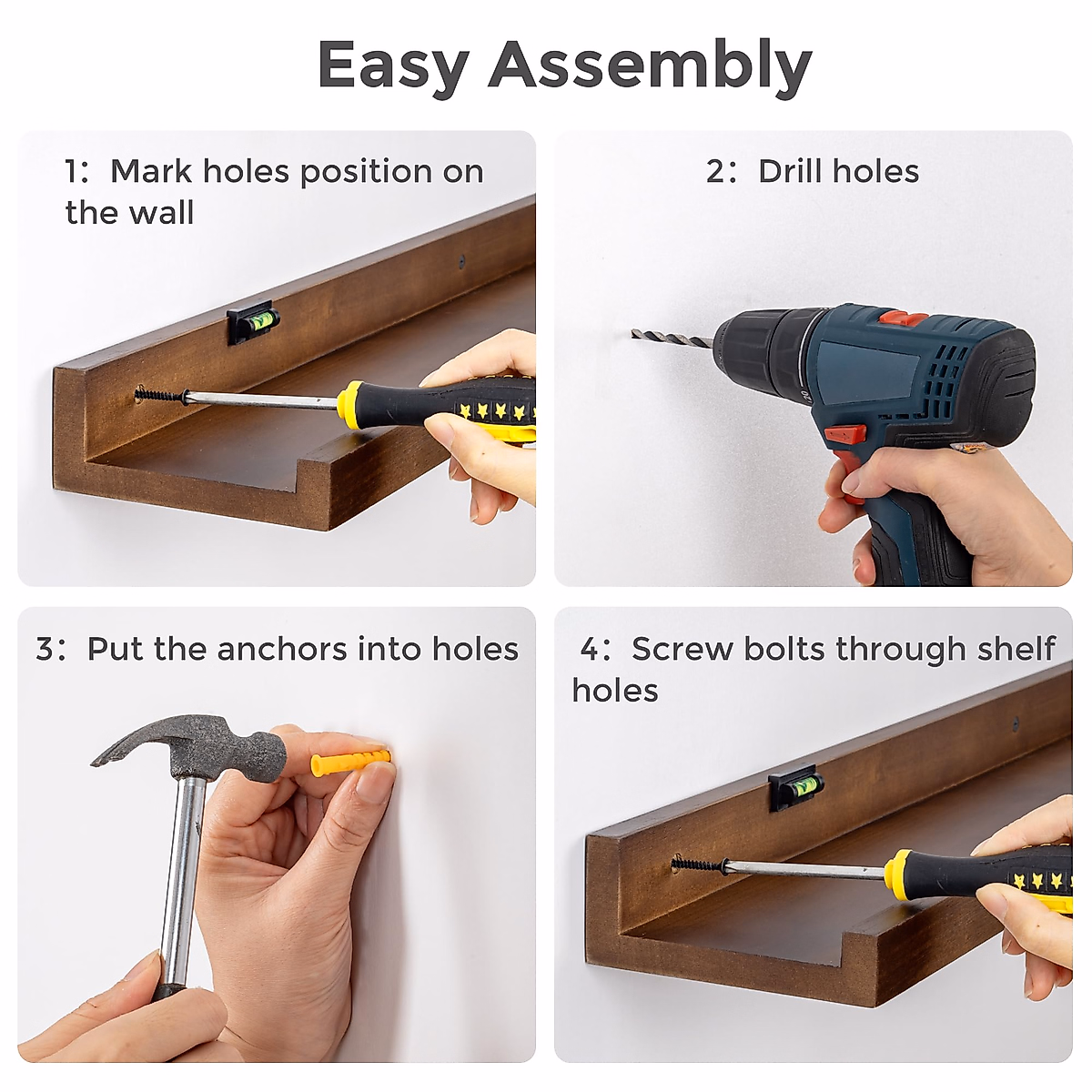 Easy Assembly

1: Mark holes position on the wall

2: Drill holes

3: Put the anchors into holes

4: Screw bolts through shelf holes