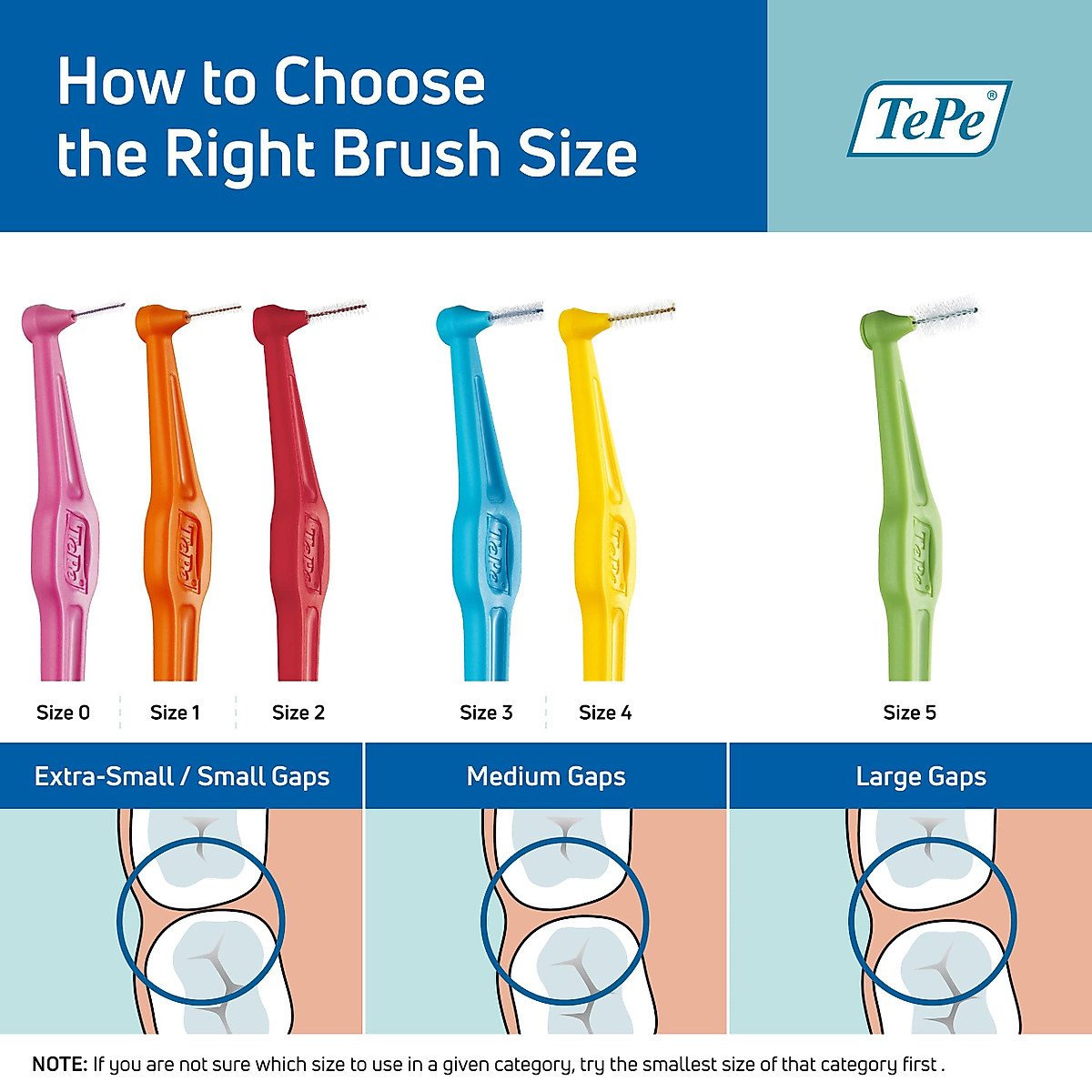 How to Choose the Right Brush Size

TePe®

TePe TePe TePe TePe TePe TePe

Size 0 Size 1 Size 2 Size 3 Size 4 Size 5

Extra-Small / Small Gaps

Medium Gaps

Large Gaps

NOTE: If you are not sure which size to use in a given category, try the smallest size of that category first .