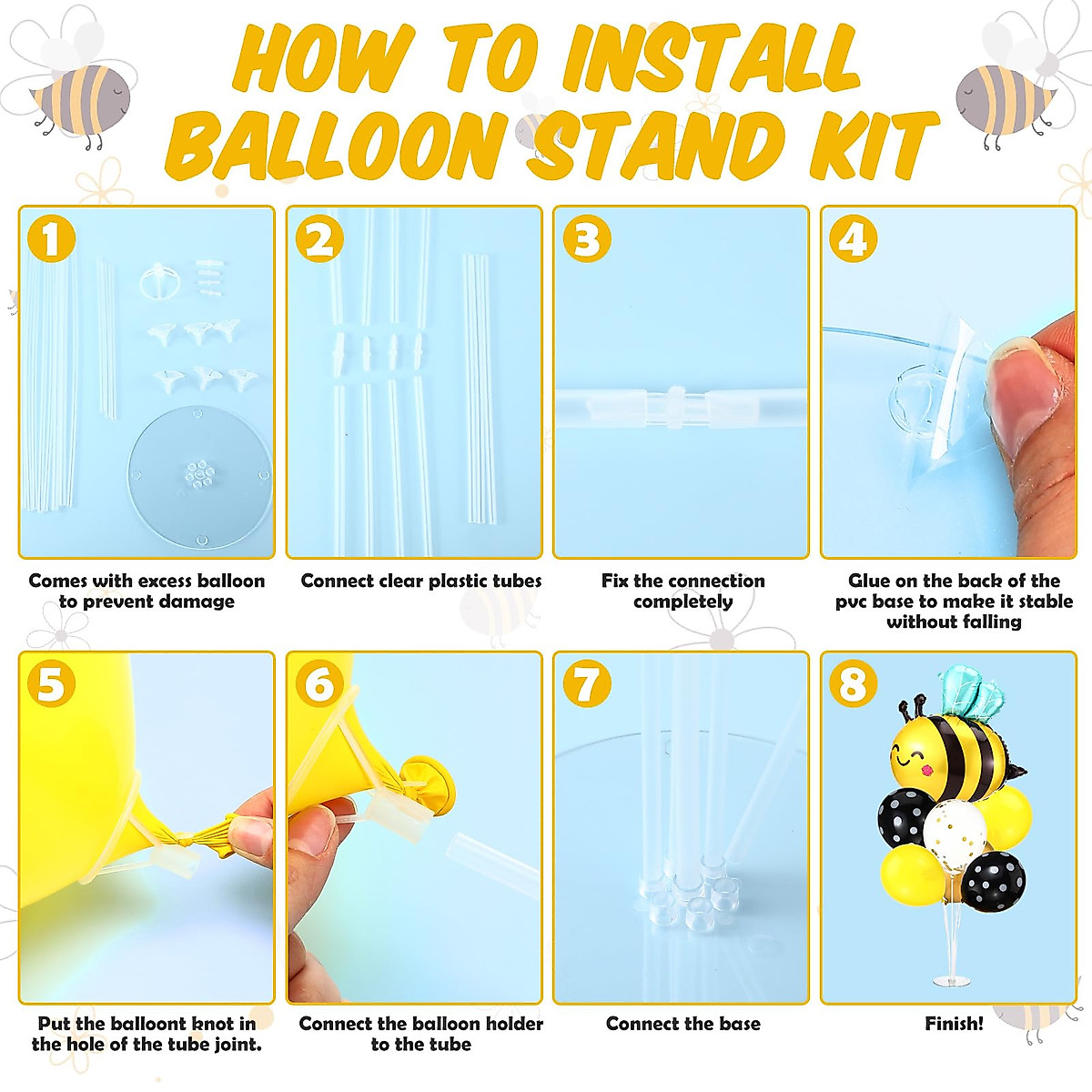 HOW TO INSTALL BALLOON STAND KIT

1
Comes with excess balloon to prevent damage

2
Connect clear plastic tubes

3
Fix the connection completely

4
Glue on the back of the pvc base to make it stable without falling

5
Put the balloont knot in the hole of the tube joint.

6
Connect the balloon holder to the tube

7
Connect the base

8
Finish!